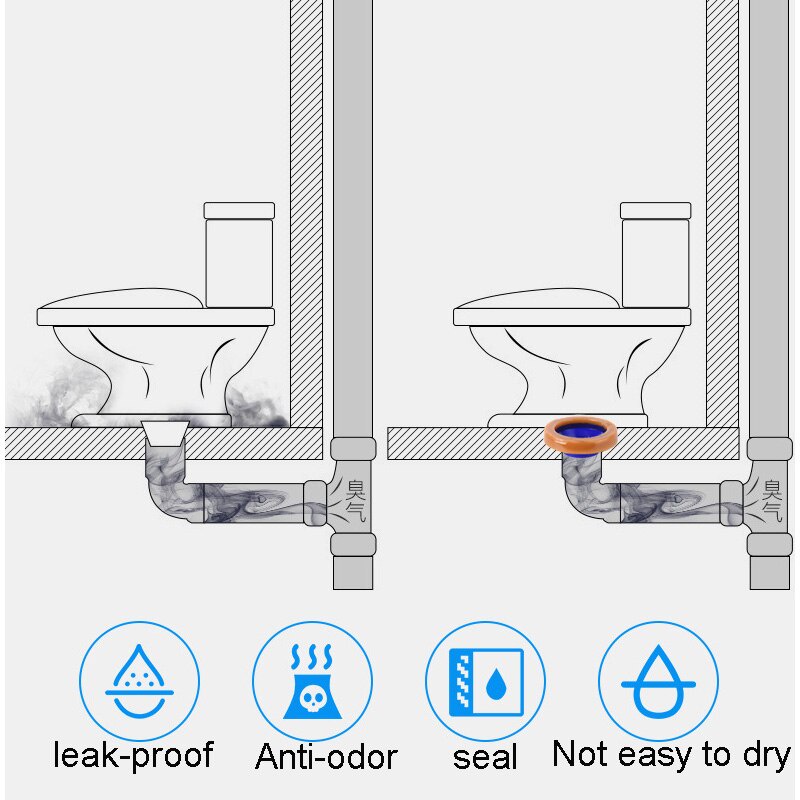 臭气

臭气

leak-proof

Anti-odor

seal

Not easy to dry