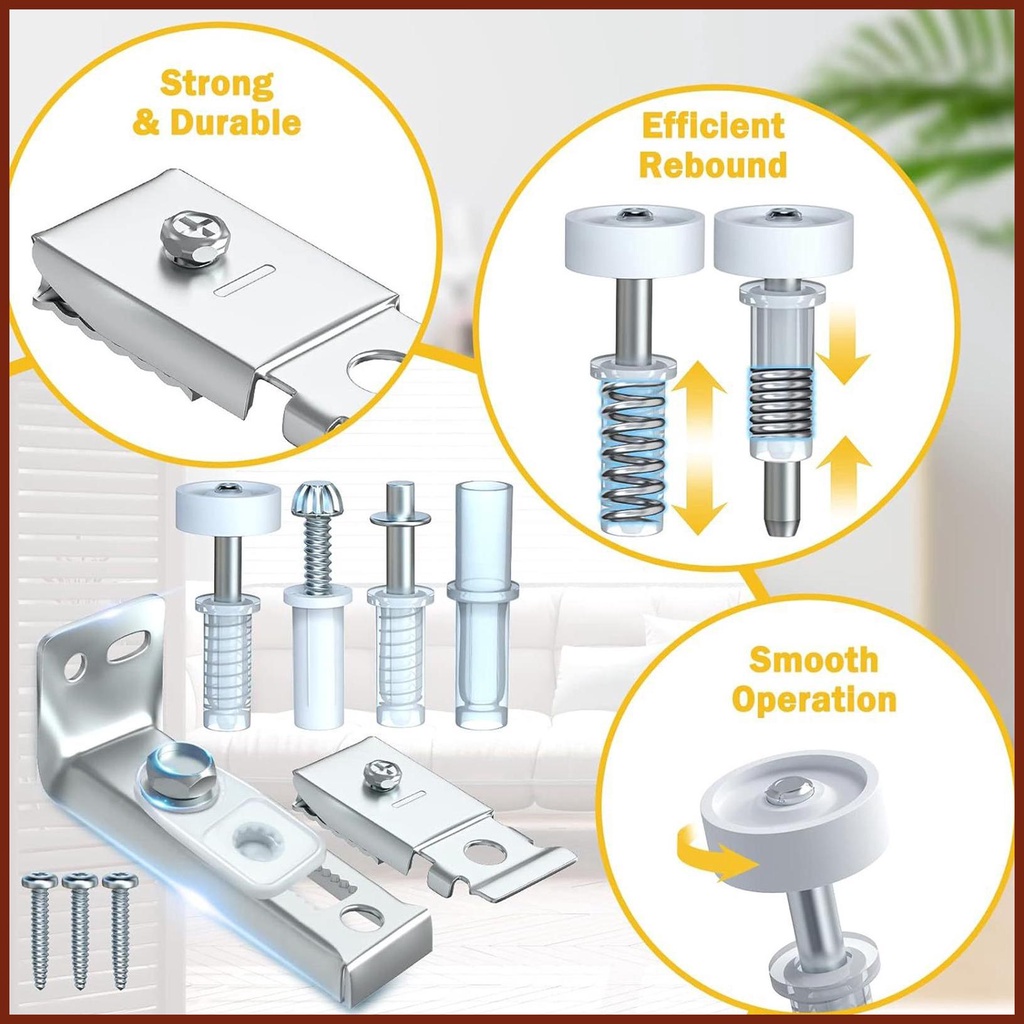 Strong & Durable

Efficient Rebound

Smooth Operation