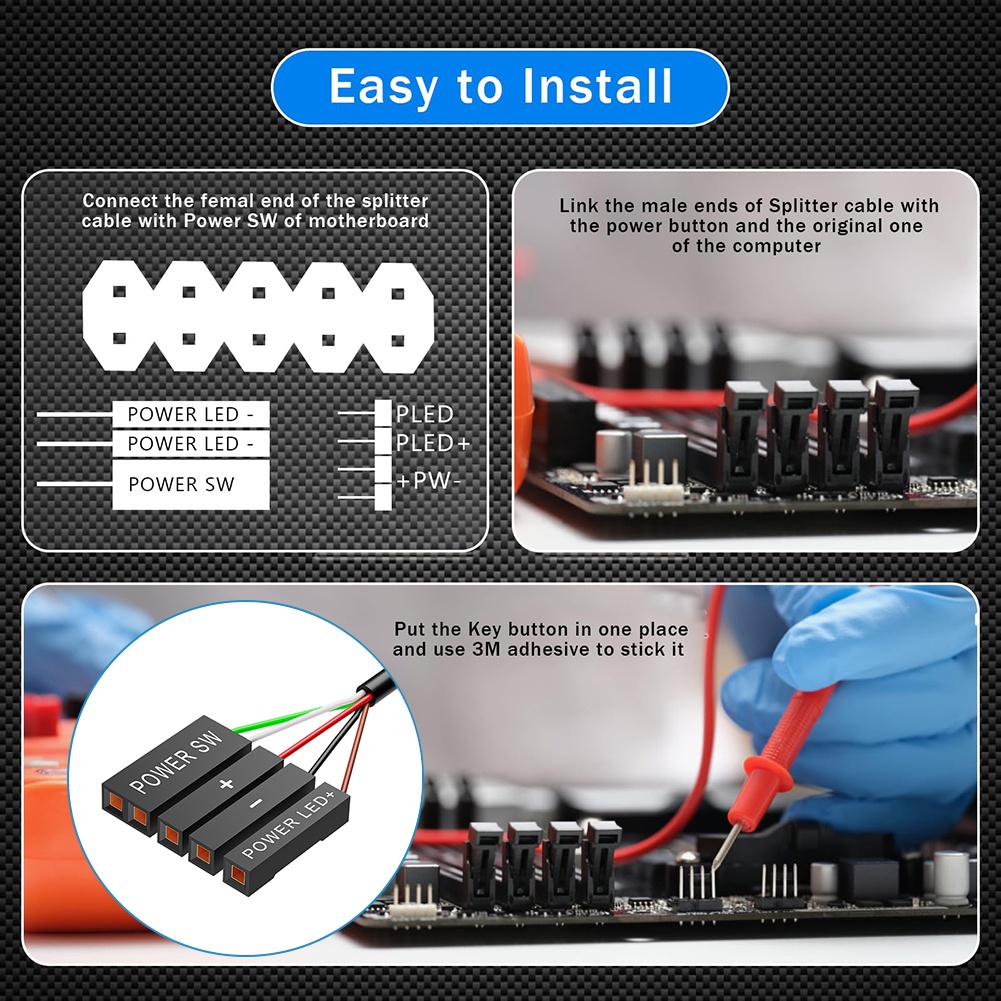 Easy to Install

Connect the femal end of the splitter cable with Power SW of motherboard

POWER LED -
POWER LED -
POWER SW

PLED
PLED+
+PW-

Link the male ends of Splitter cable with the power button and the original one of the computer

Put the Key button in one place and use 3M adhesive to stick it

POWER SW
+
-
POWER LED+