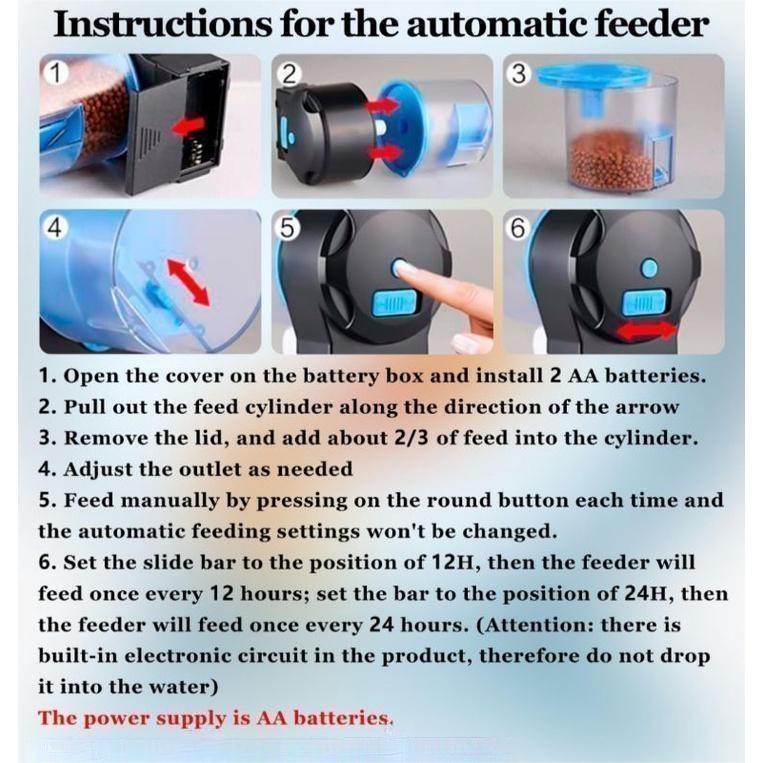 Instructions for the automatic feeder

1

2

3

4

5

6

1. Open the cover on the battery box and install 2 AA batteries.
2. Pull out the feed cylinder along the direction of the arrow
3. Remove the lid, and add about 2/3 of feed into the cylinder.
4. Adjust the outlet as needed
5. Feed manually by pressing on the round button each time and the automatic feeding settings won't be changed.
6. Set the slide bar to the position of 12H, then the feeder will feed once every 12 hours; set the bar to the position of 24H, then the feeder will feed once every 24 hours. (Attention: there is built-in electronic circuit in the product, therefore do not drop it into the water)
The power supply is AA batteries.