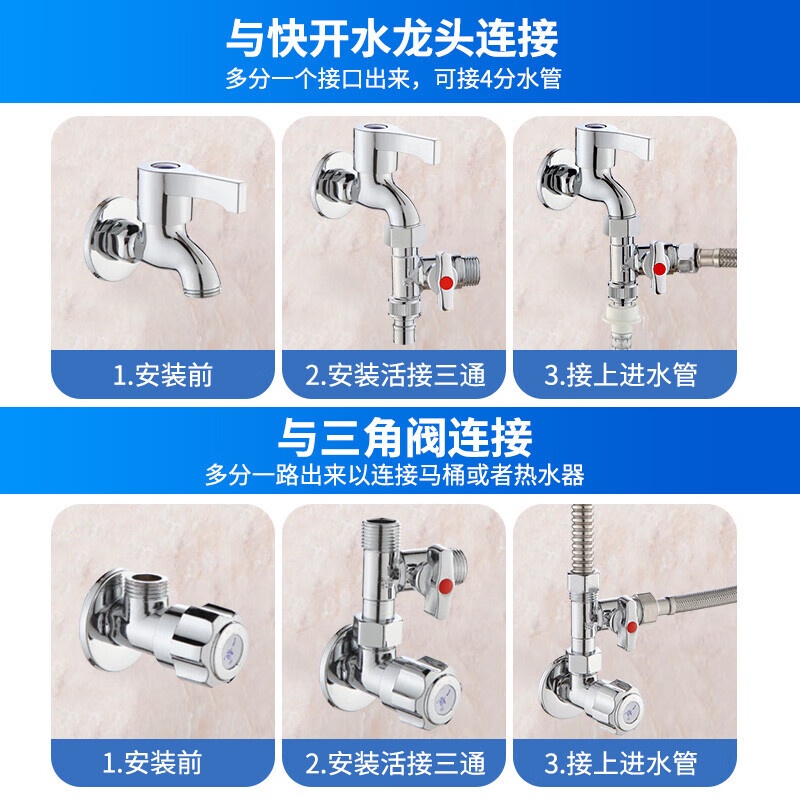 与快开水龙头连接

多分一个接口出来，可接4分水管

1.安装前

2.安装活接三通

3.接上进水管

与三角阀连接

多分一路出来以连接马桶或者热水器

1.安装前

2.安装活接三通

3.接上进水管