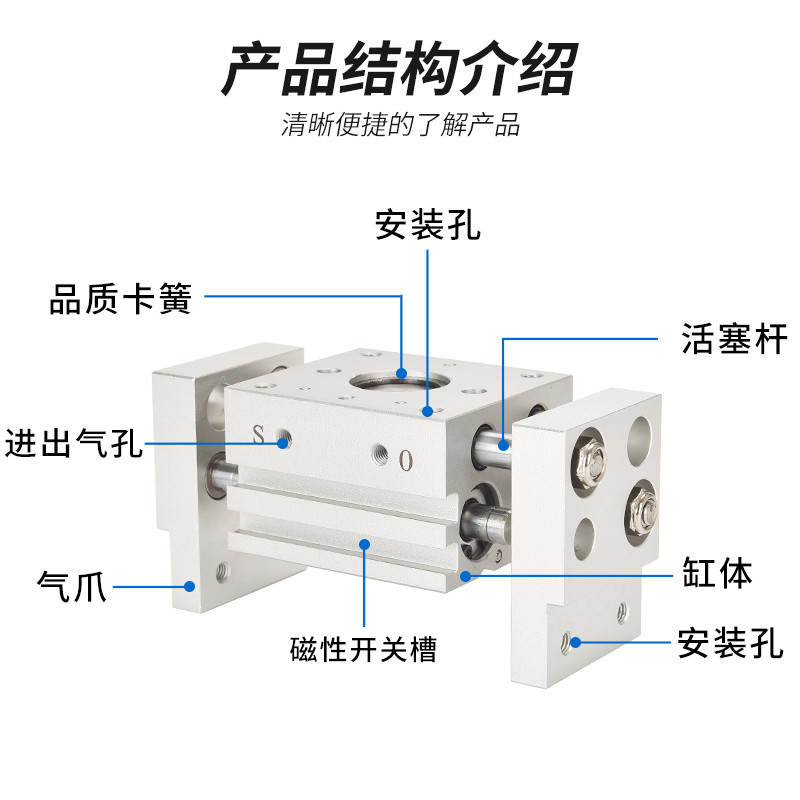 产品结构介绍

清晰便捷的了解产品

安装孔

品质卡簧

活塞杆

进出气孔

S

O

气爪

缸体

磁性开关槽

安装孔