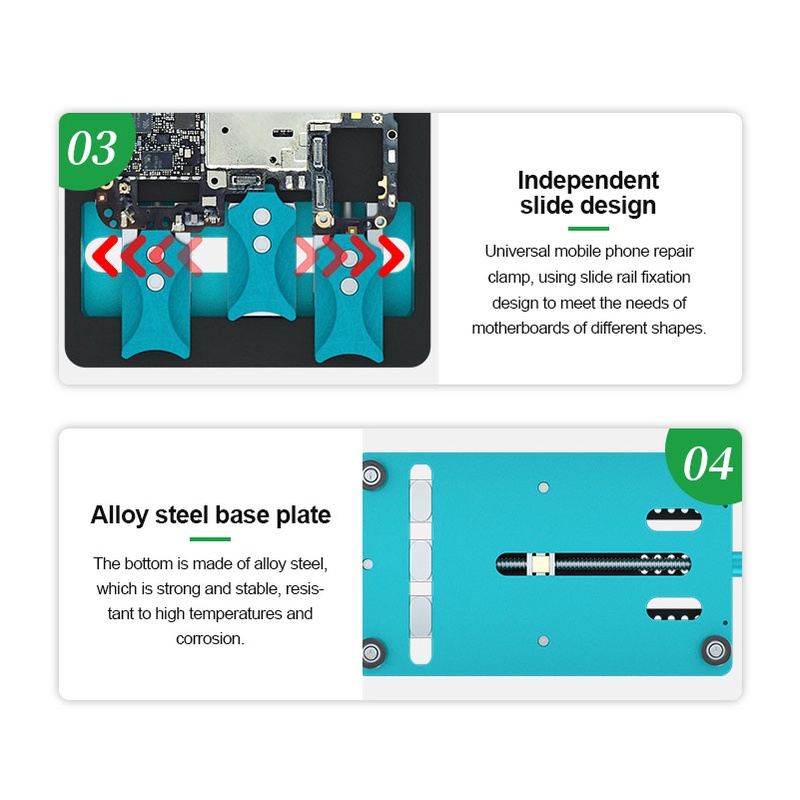 03

Independent slide design

Universal mobile phone repair clamp, using slide rail fixation design to meet the needs of motherboards of different shapes.

04

Alloy steel base plate

The bottom is made of alloy steel, which is strong and stable, resistant to high temperatures and corrosion.