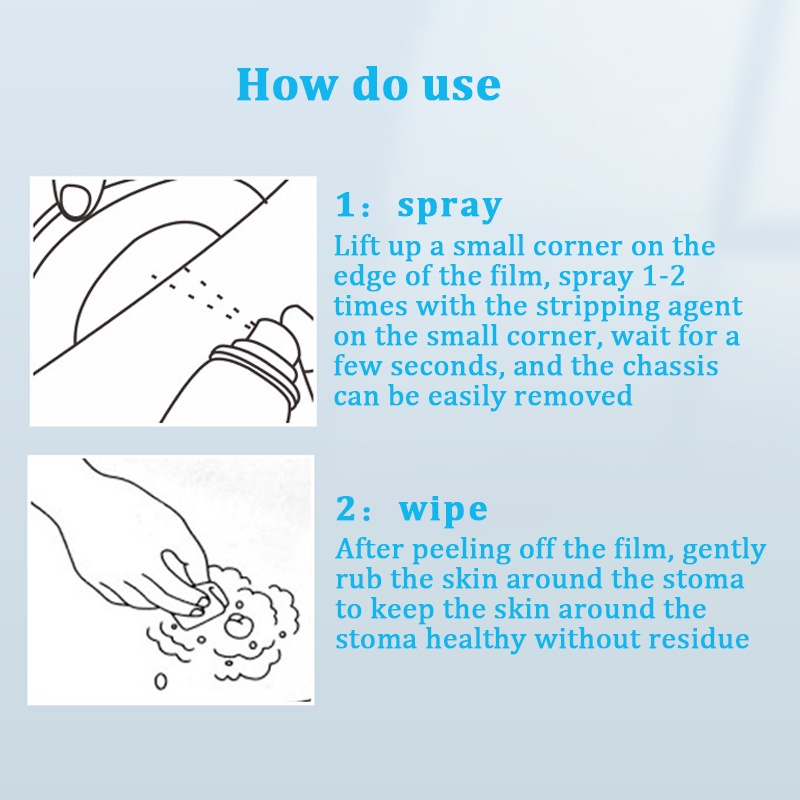 How do use

1： spray
Lift up a small corner on the edge of the film, spray 1-2 times with the stripping agent on the small corner, wait for a few seconds, and the chassis can be easily removed

2： wipe
After peeling off the film, gently rub the skin around the stoma to keep the skin around the stoma healthy without residue