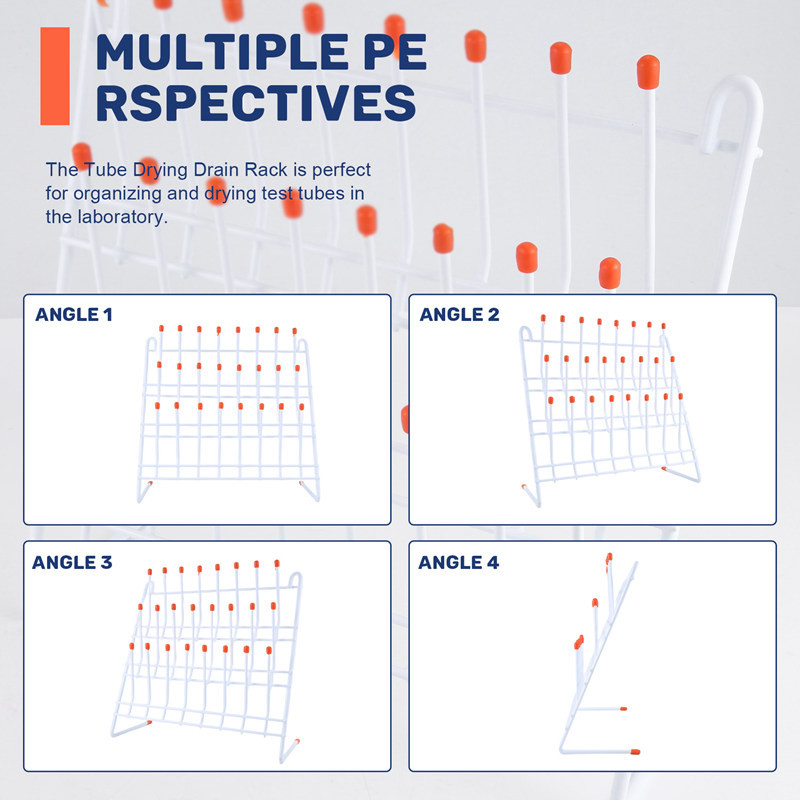 MULTIPLE PE RSPECTIVES

The Tube Drying Drain Rack is perfect for organizing and drying test tubes in the laboratory.

ANGLE 1

ANGLE 2

ANGLE 3

ANGLE 4