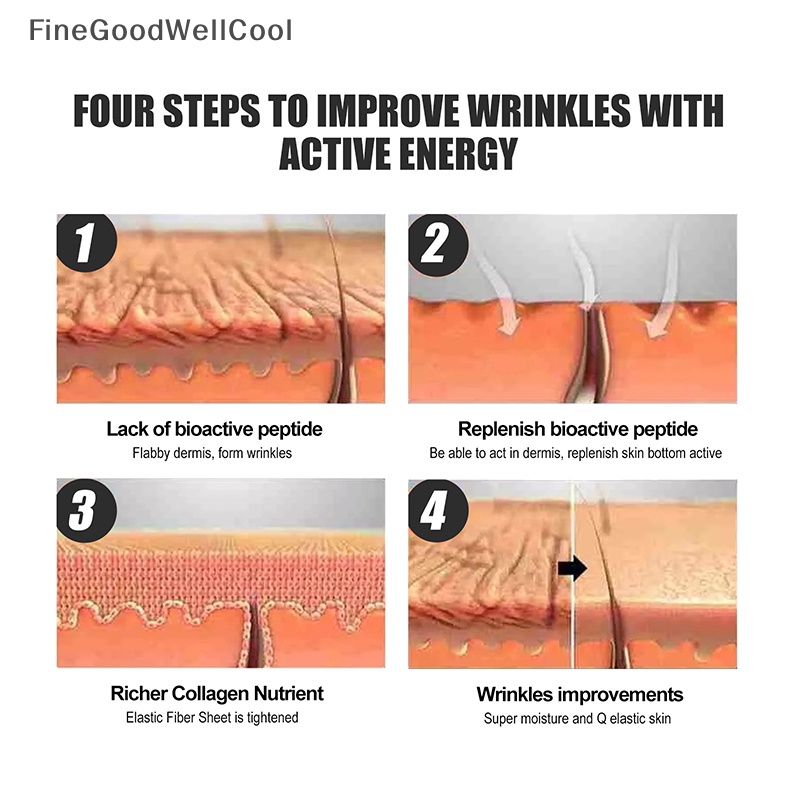 FineGoodWellCool

FOUR STEPS TO IMPROVE WRINKLES WITH ACTIVE ENERGY

1

Lack of bioactive peptide
Flabby dermis, form wrinkles

2

Replenish bioactive peptide
Be able to act in dermis, replenish skin bottom active

3

Richer Collagen Nutrient
Elastic Fiber Sheet is tightened

4

Wrinkles improvements
Super moisture and Q elastic skin