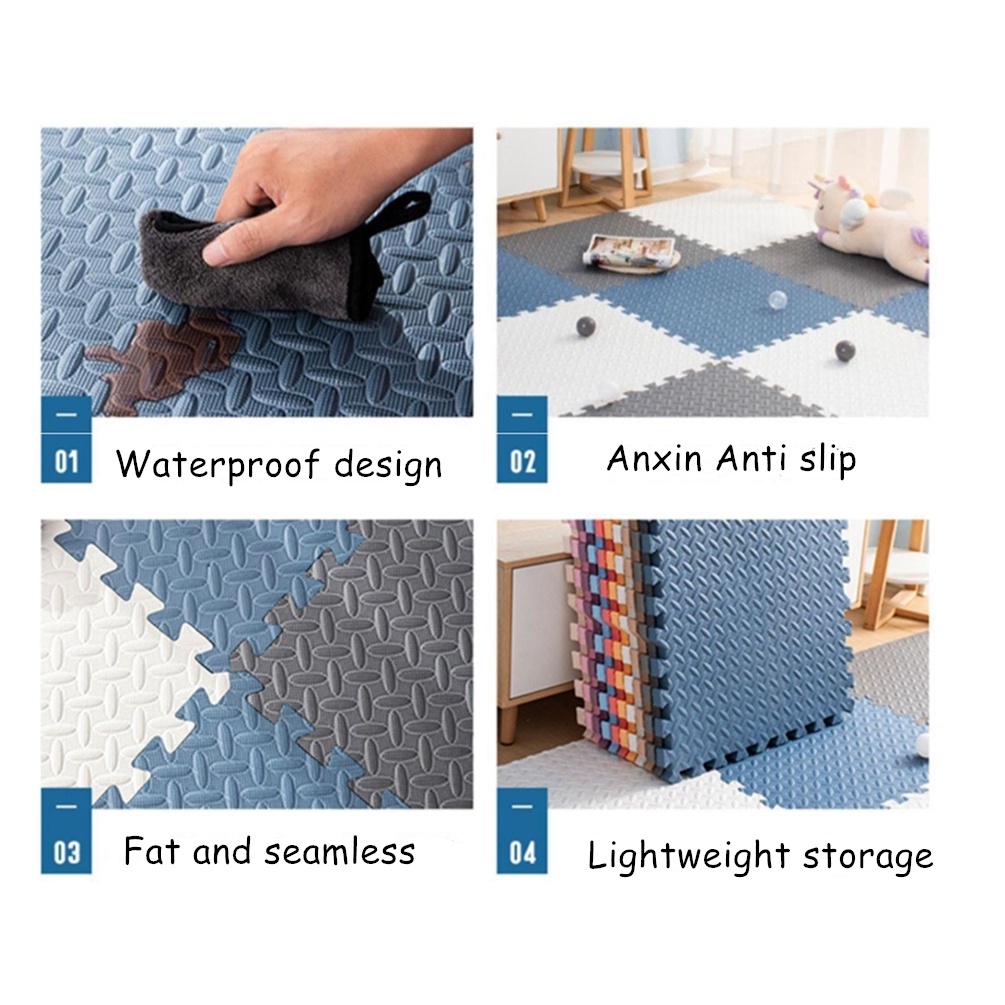 01 Waterproof design

02 Anxin Anti slip

03 Fat and seamless

04 Lightweight storage