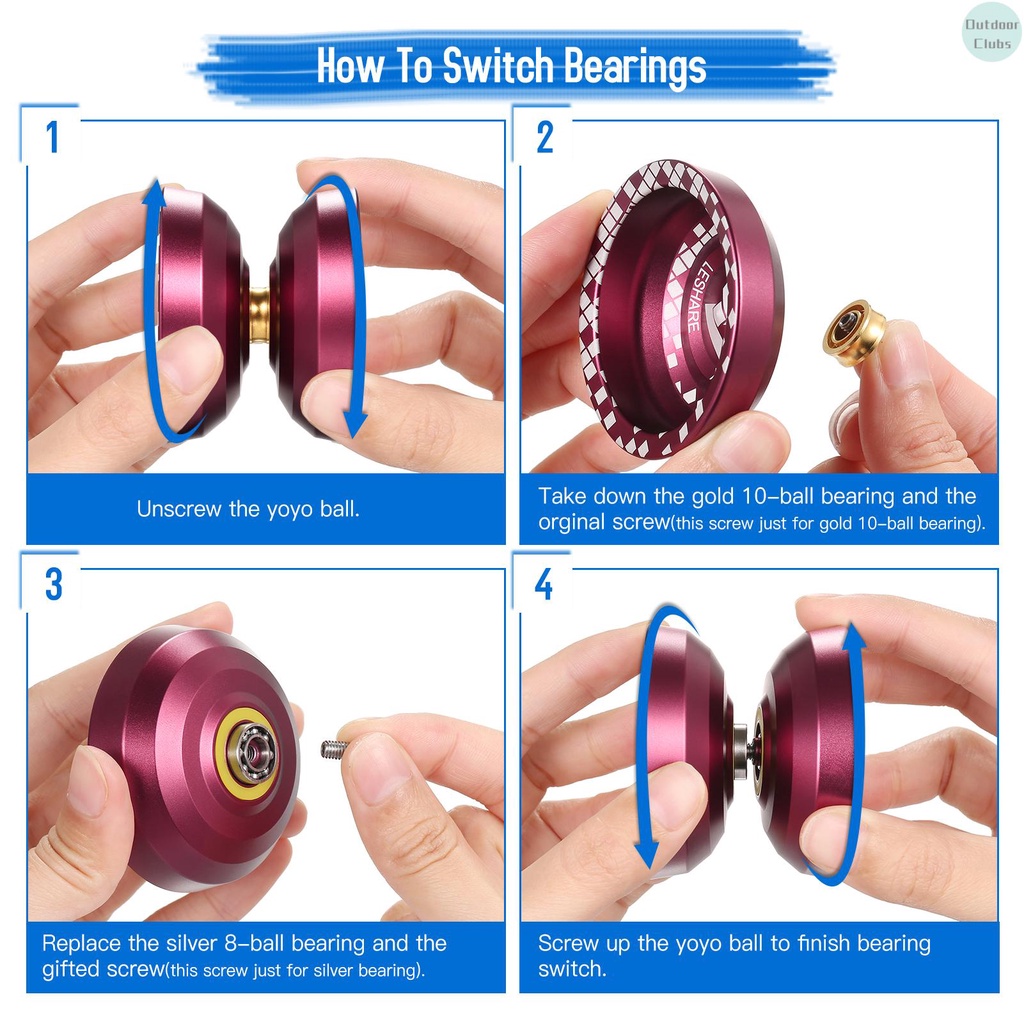 Outdoor Clubs

How To Switch Bearings

1

Unscrew the yoyo ball.

2

LESHARE

Take down the gold 10-ball bearing and the orginal screw(this screw just for gold 10-ball bearing).

3

Replace the silver 8-ball bearing and the gifted screw(this screw just for silver bearing).

4

Screw up the yoyo ball to finish bearing switch.