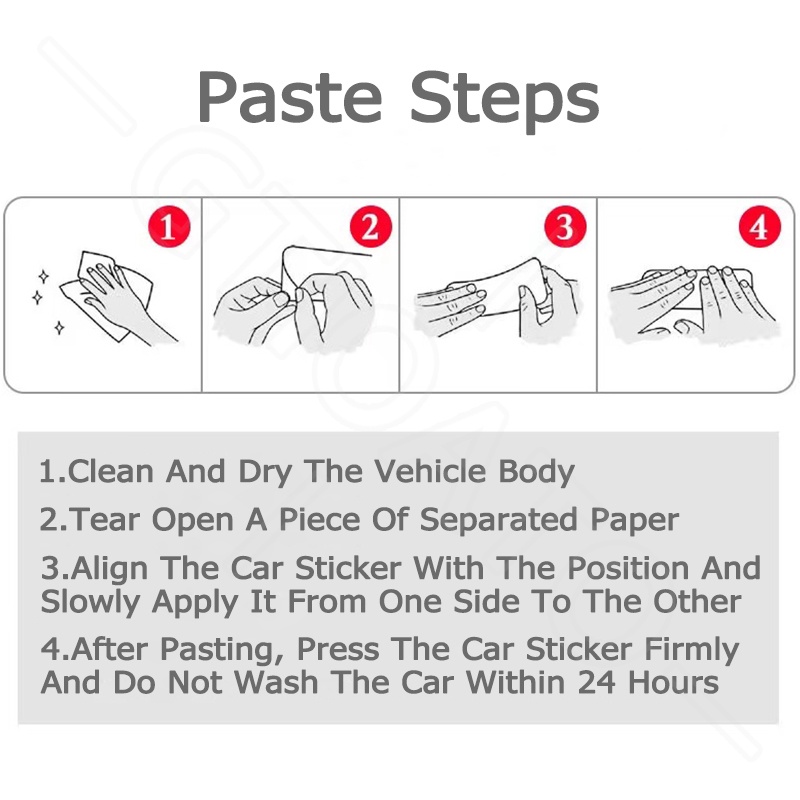 Paste Steps

1

2

3

4

1.Clean And Dry The Vehicle Body

2.Tear Open A Piece Of Separated Paper

3.Align The Car Sticker With The Position And Slowly Apply It From One Side To The Other

4.After Pasting, Press The Car Sticker Firmly And Do Not Wash The Car Within 24 Hours