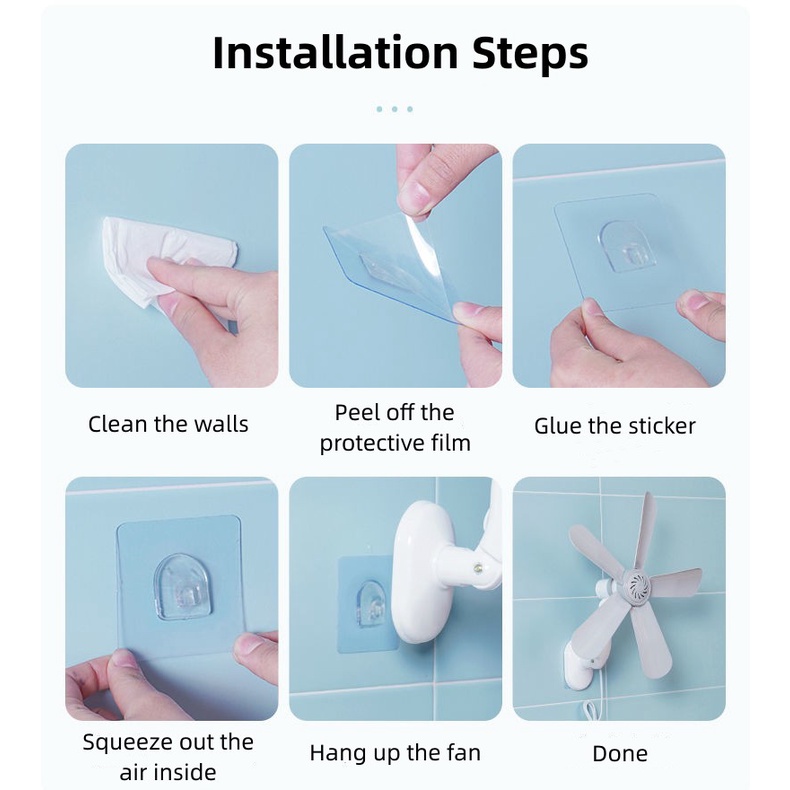 Installation Steps

Clean the walls

Peel off the protective film

Glue the sticker

Squeeze out the air inside

Hang up the fan

Done