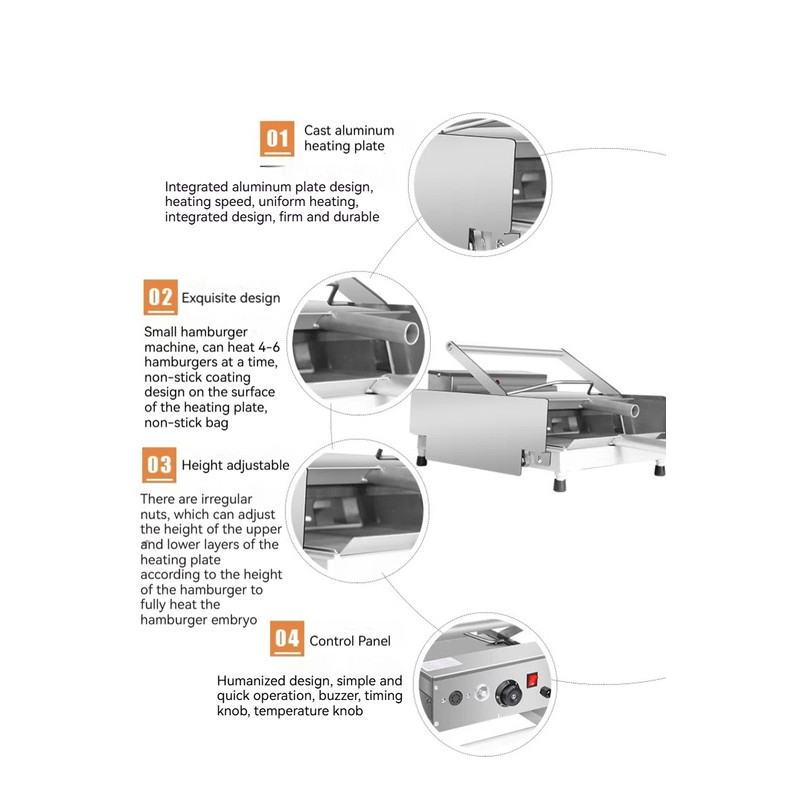 01 Cast aluminum heating plate

Integrated aluminum plate design, heating speed, uniform heating, integrated design, firm and durable

02 Exquisite design

Small hamburger machine, can heat 4-6 hamburgers at a time, non-stick coating design on the surface of the heating plate, non-stick bag

03 Height adjustable

There are irregular nuts, which can adjust the height of the upper and lower layers of the heating plate according to the height of the hamburger to fully heat the hamburger embryo

04 Control Panel

Humanized design, simple and quick operation, buzzer, timing knob, temperature knob