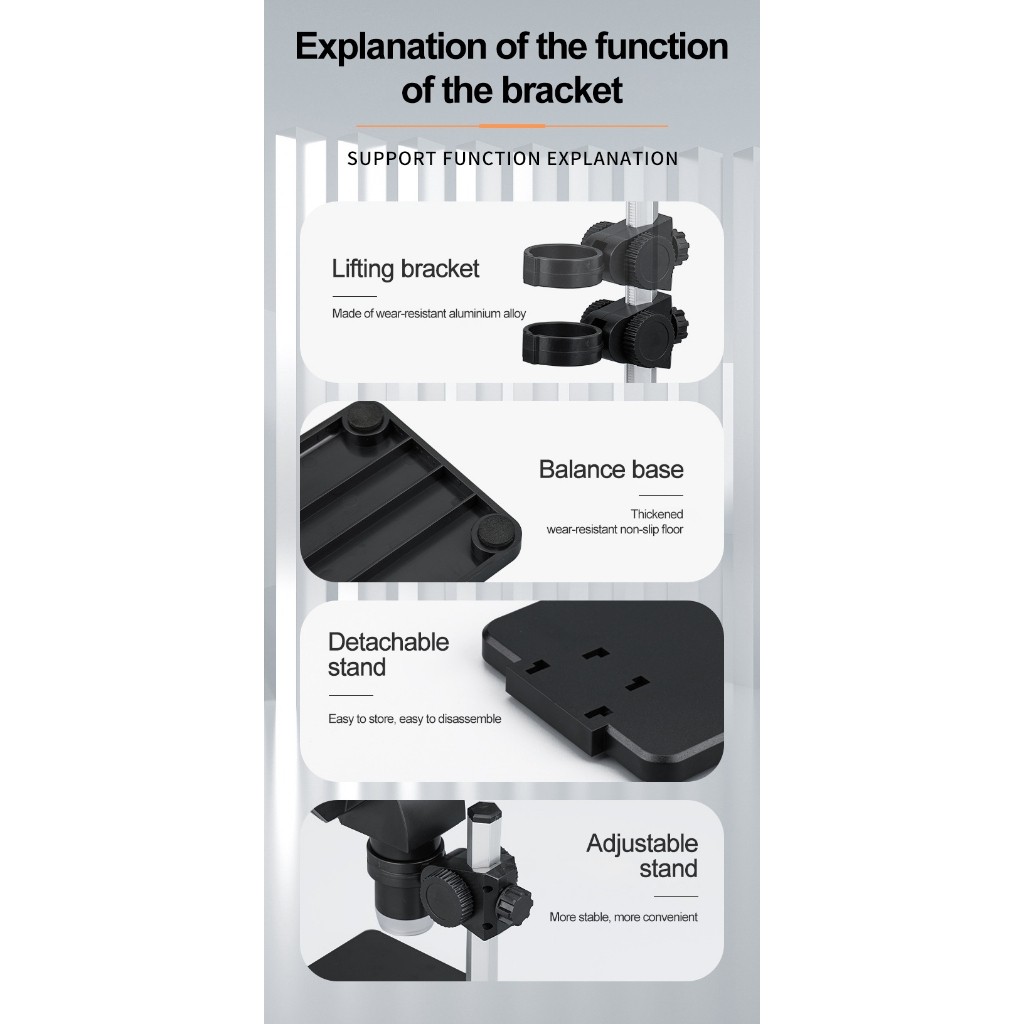 Explanation of the function of the bracket

SUPPORT FUNCTION EXPLANATION

Lifting bracket

Made of wear-resistant aluminium alloy

Balance base

Thickened wear-resistant non-slip floor

Detachable stand

Easy to store, easy to disassemble

Adjustable stand

More stable, more convenient