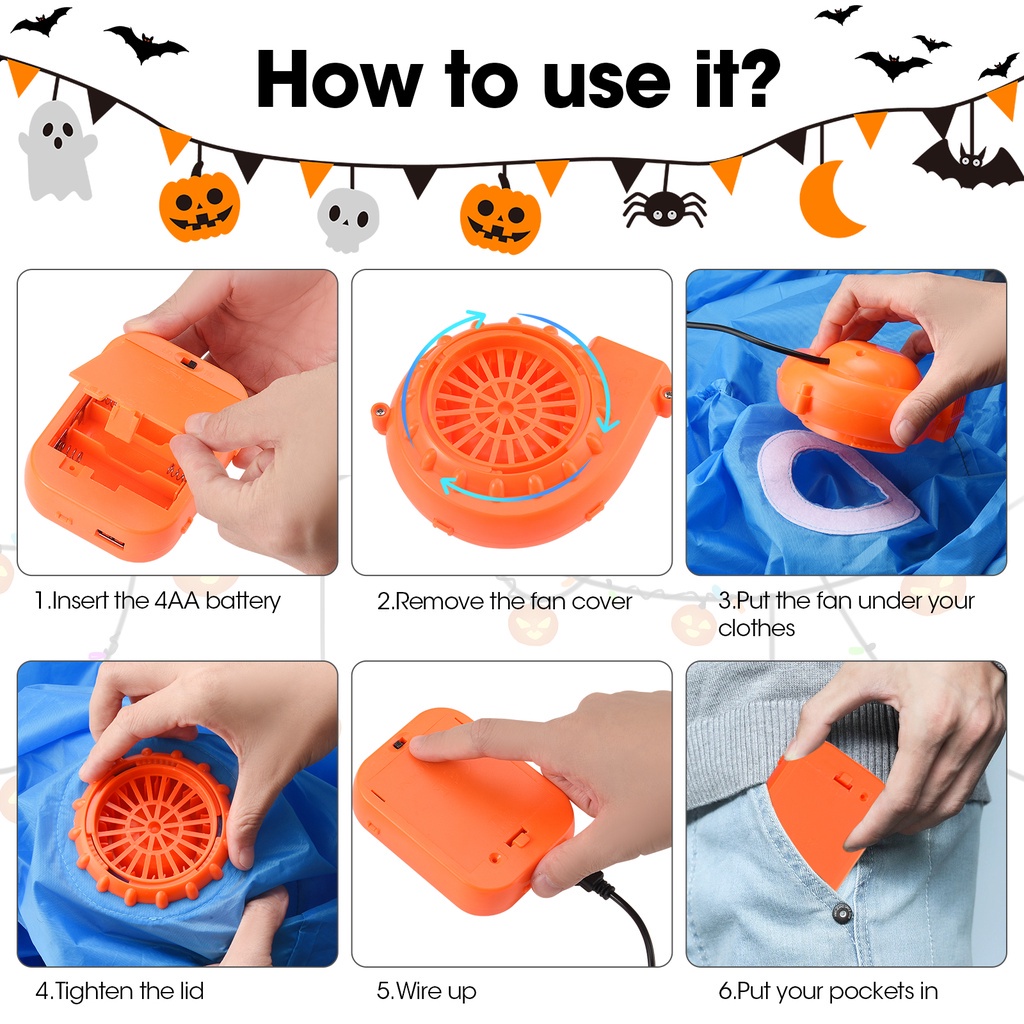 How to use it?

1.Insert the 4AA battery

2.Remove the fan cover

3.Put the fan under your clothes

4.Tighten the lid

5.Wire up

6.Put your pockets in