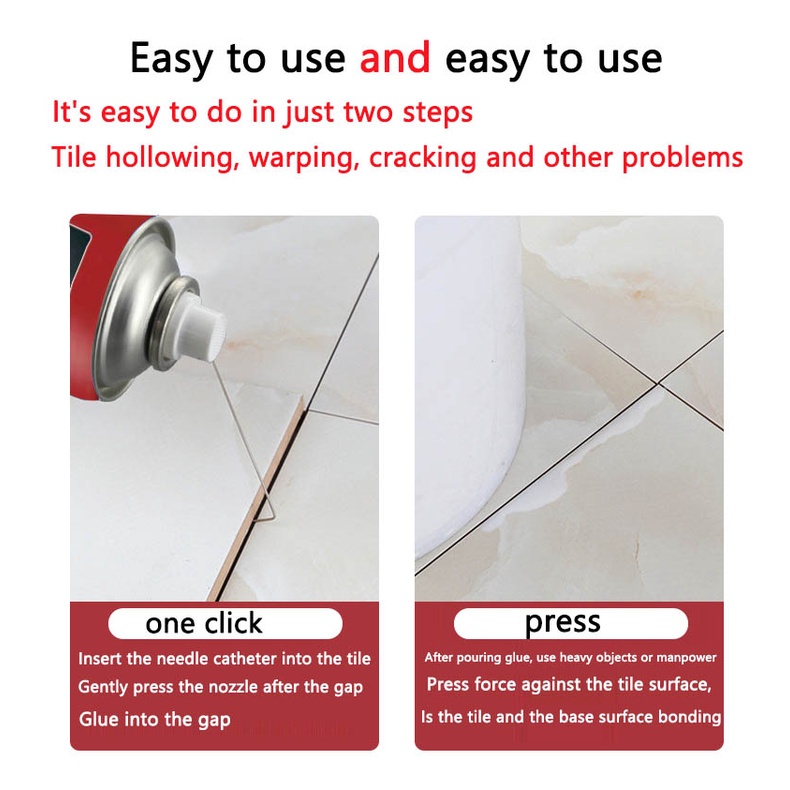 Easy to use and easy to use

It's easy to do in just two steps

Tile hollowing, warping, cracking and other problems

one click

Insert the needle catheter into the tile
Gently press the nozzle after the gap
Glue into the gap

press

After pouring glue, use heavy objects or manpower
Press force against the tile surface,
Is the tile and the base surface bonding