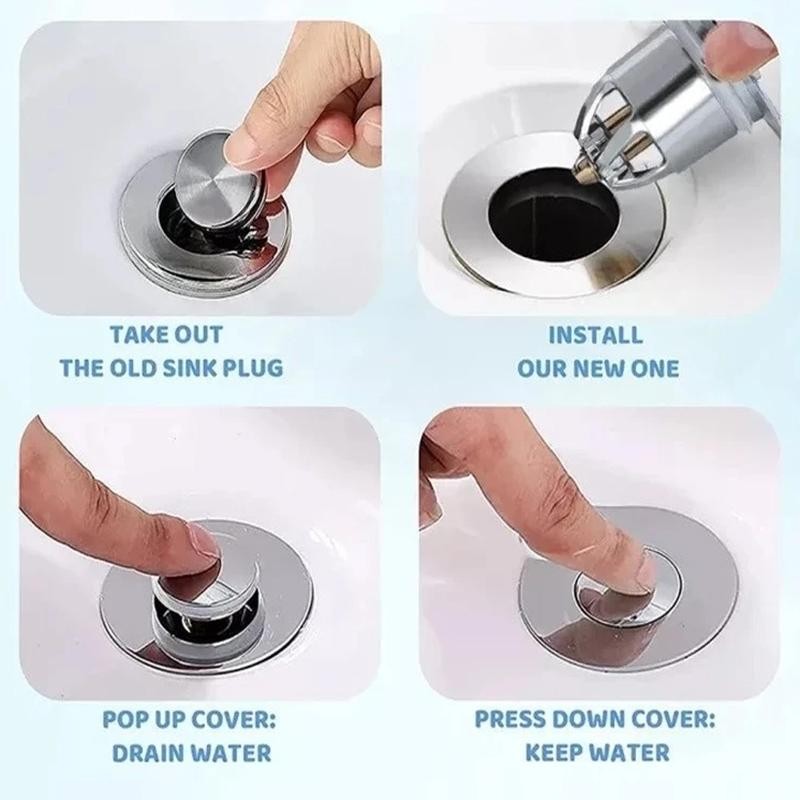 TAKE OUT
THE OLD SINK PLUG

INSTALL
OUR NEW ONE

POP UP COVER:
DRAIN WATER

PRESS DOWN COVER:
KEEP WATER