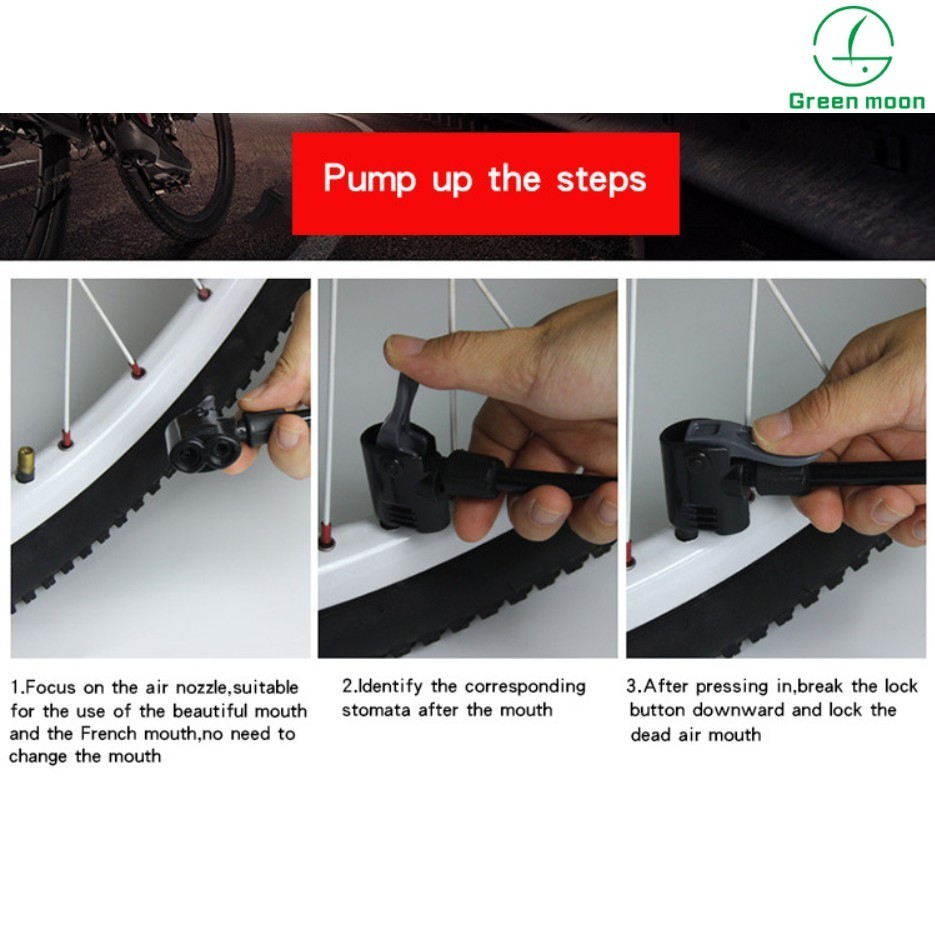 Green moon

Pump up the steps

1.Focus on the air nozzle,suitable for the use of the beautiful mouth and the French mouth,no need to change the mouth

2.Identify the corresponding stomata after the mouth

3.After pressing in,break the lock button downward and lock the dead air mouth