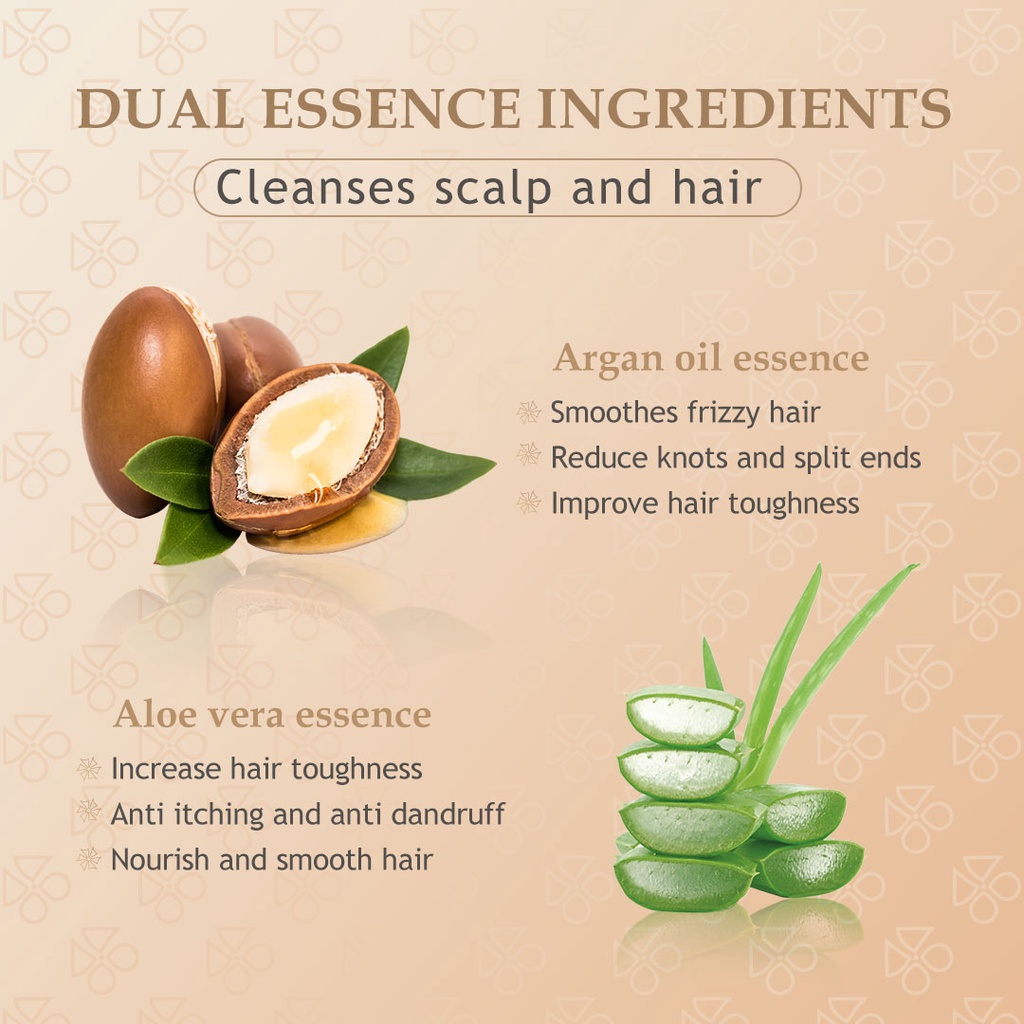 DUAL ESSENCE INGREDIENTS

Cleanses scalp and hair

Argan oil essence

Smoothes frizzy hair
Reduce knots and split ends
Improve hair toughness

Aloe vera essence

Increase hair toughness
Anti itching and anti dandruff
Nourish and smooth hair