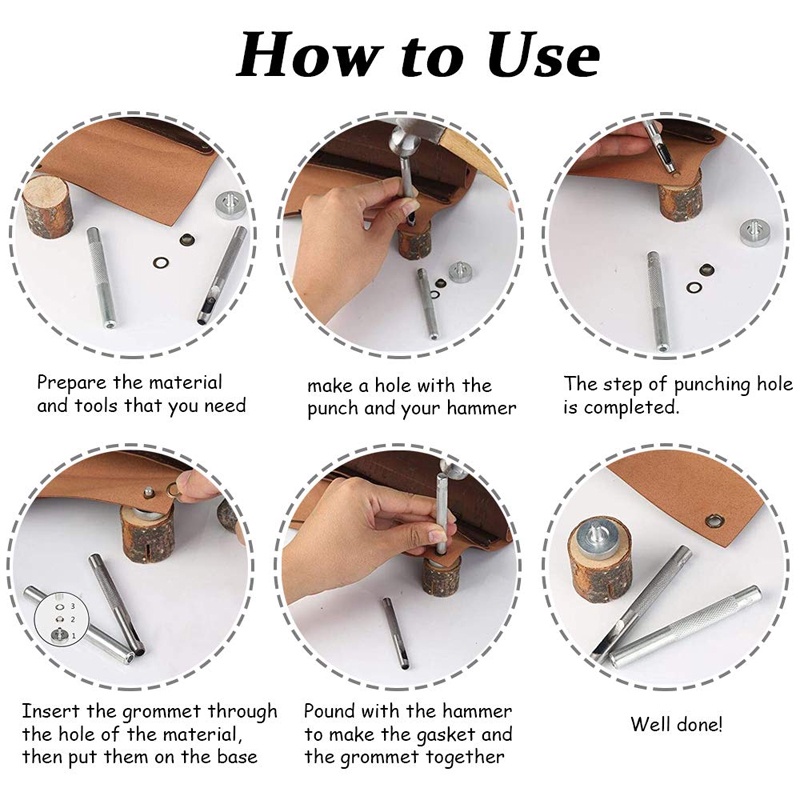 How to Use

Prepare the material and tools that you need

make a hole with the punch and your hammer

The step of punching hole is completed.

3
2
1

Insert the grommet through the hole of the material, then put them on the base

Pound with the hammer to make the gasket and the grommet together

Well done!