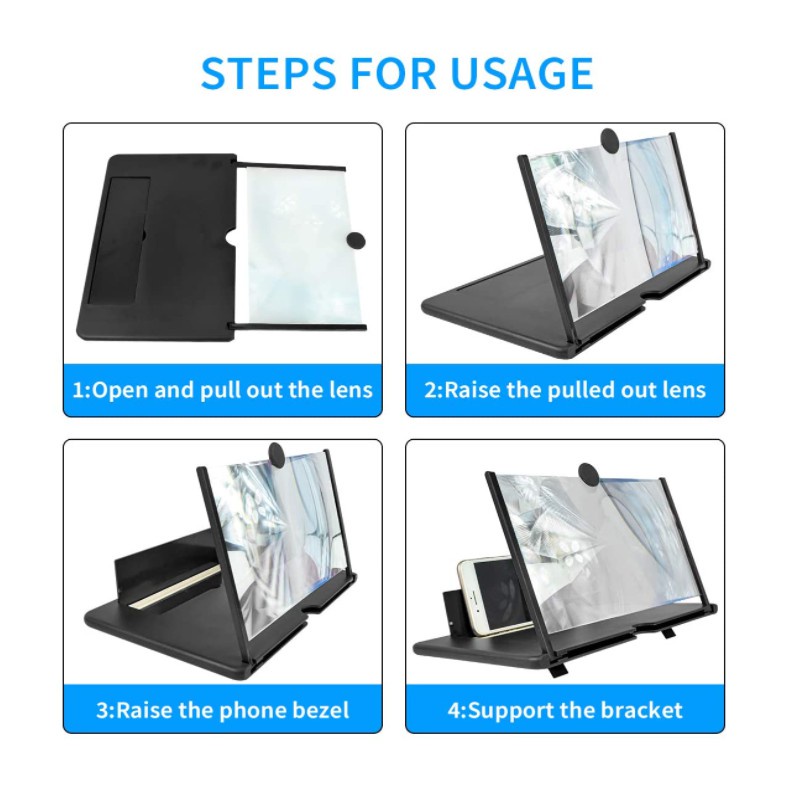 STEPS FOR USAGE

1:Open and pull out the lens

2:Raise the pulled out lens

3:Raise the phone bezel

4:Support the bracket