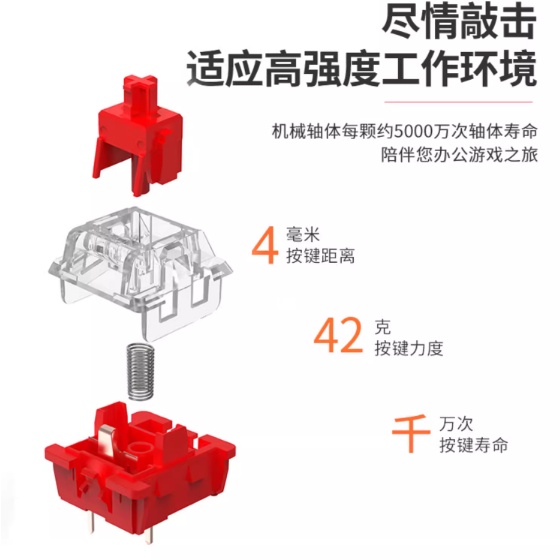 尽情敲击
适应高强度工作环境

机械轴体每颗约5000万次轴体寿命
陪伴您办公游戏之旅

4 毫米
按键距离

42 克
按键力度

千 万次
按键寿命