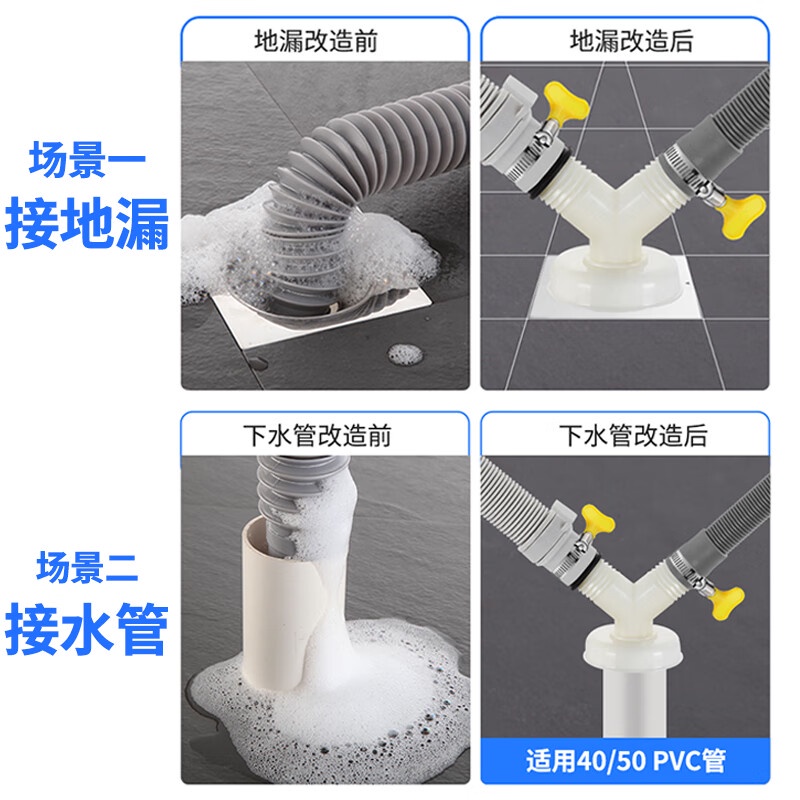 场景一
接地漏

地漏改造前

地漏改造后

场景二
接水管

下水管改造前

下水管改造后

适用40/50 PVC管