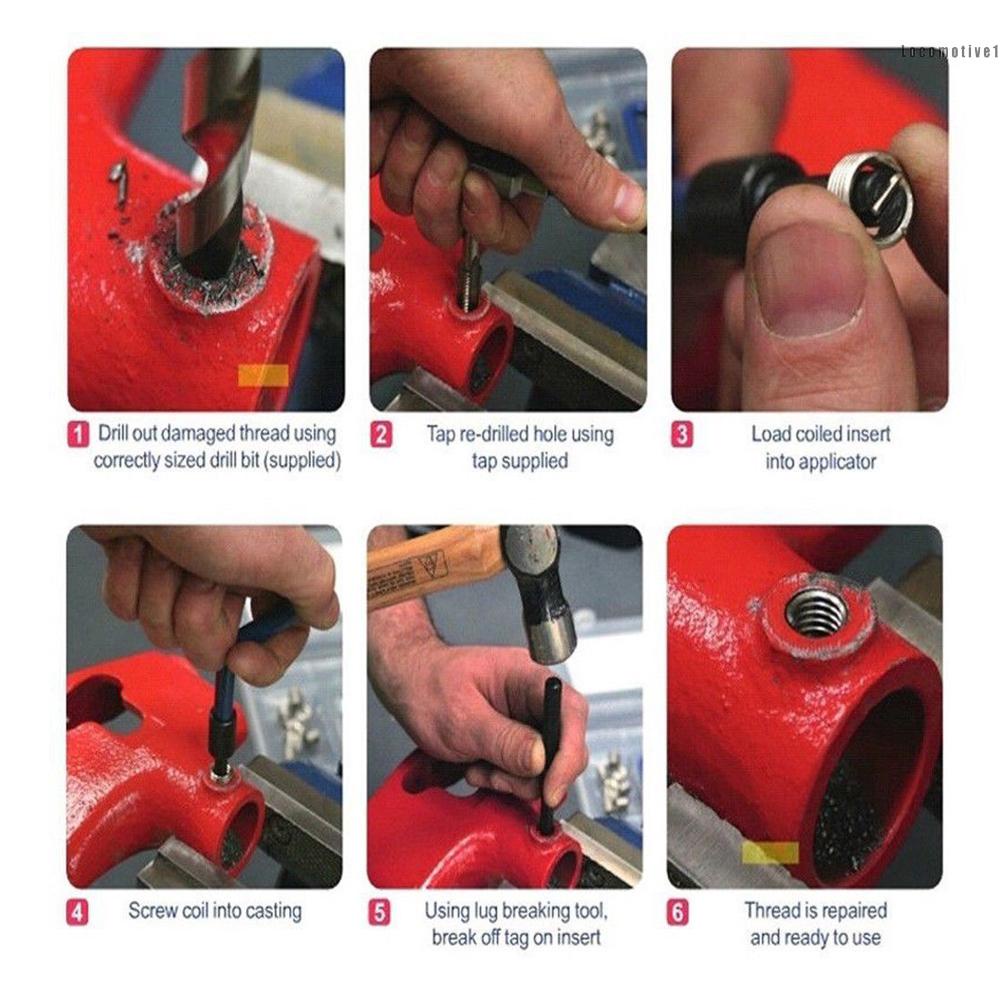 locomotive1

1 Drill out damaged thread using correctly sized drill bit (supplied)

2 Tap re-drilled hole using tap supplied

3 Load coiled insert into applicator

4 Screw coil into casting

5 Using lug breaking tool, break off tag on insert

6 Thread is repaired and ready to use