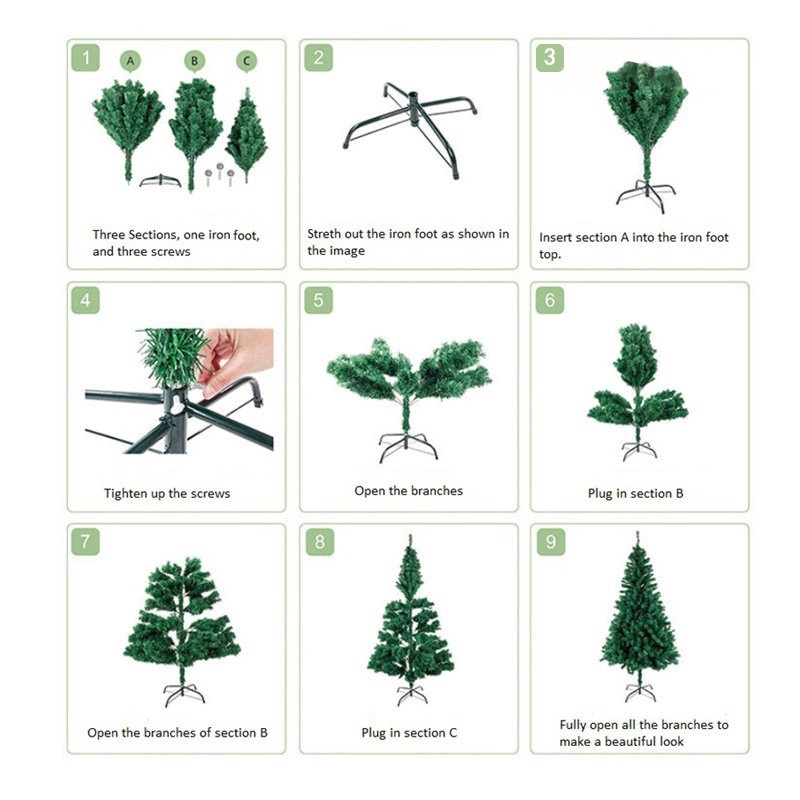 1
A
B
C
Three Sections, one iron foot, and three screws

2
Streth out the iron foot as shown in the image

3
Insert section A into the iron foot top.

4
Tighten up the screws

5
Open the branches

6
Plug in section B

7
Open the branches of section B

8
Plug in section C

9
Fully open all the branches to make a beautiful look