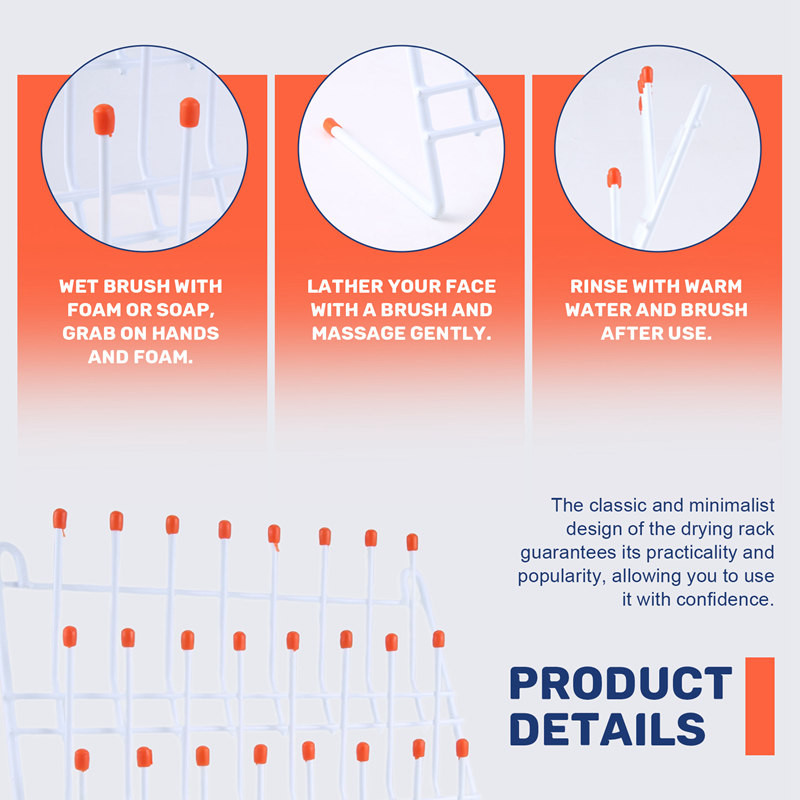 WET BRUSH WITH FOAM OR SOAP, GRAB ON HANDS AND FOAM.

LATHER YOUR FACE WITH A BRUSH AND MASSAGE GENTLY.

RINSE WITH WARM WATER AND BRUSH AFTER USE.

The classic and minimalist design of the drying rack guarantees its practicality and popularity, allowing you to use it with confidence.

PRODUCT DETAILS