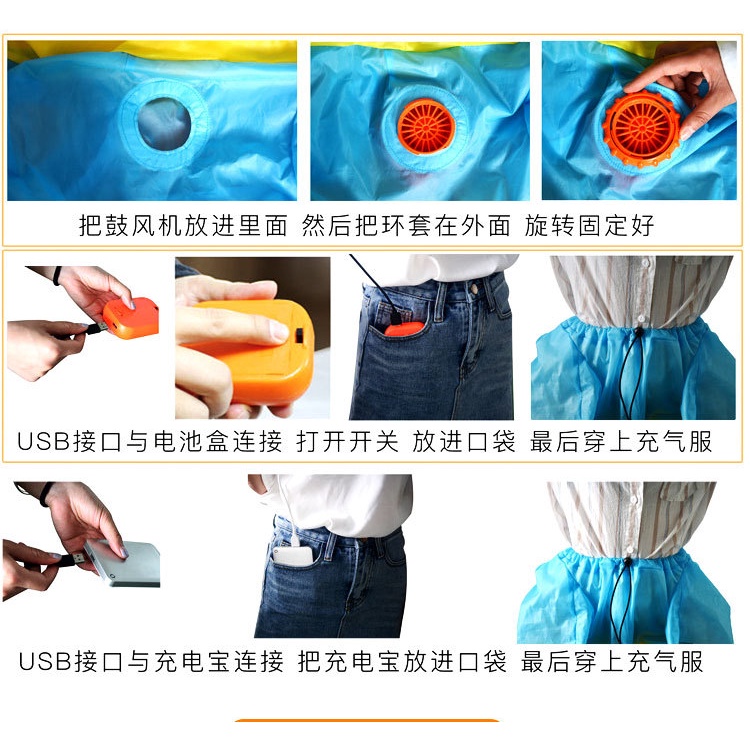 把鼓风机放进里面 然后把环套在外面 旋转固定好

USB接口与电池盒连接 打开开关 放进口袋 最后穿上充气服

USB接口与充电宝连接 把充电宝放进口袋 最后穿上充气服