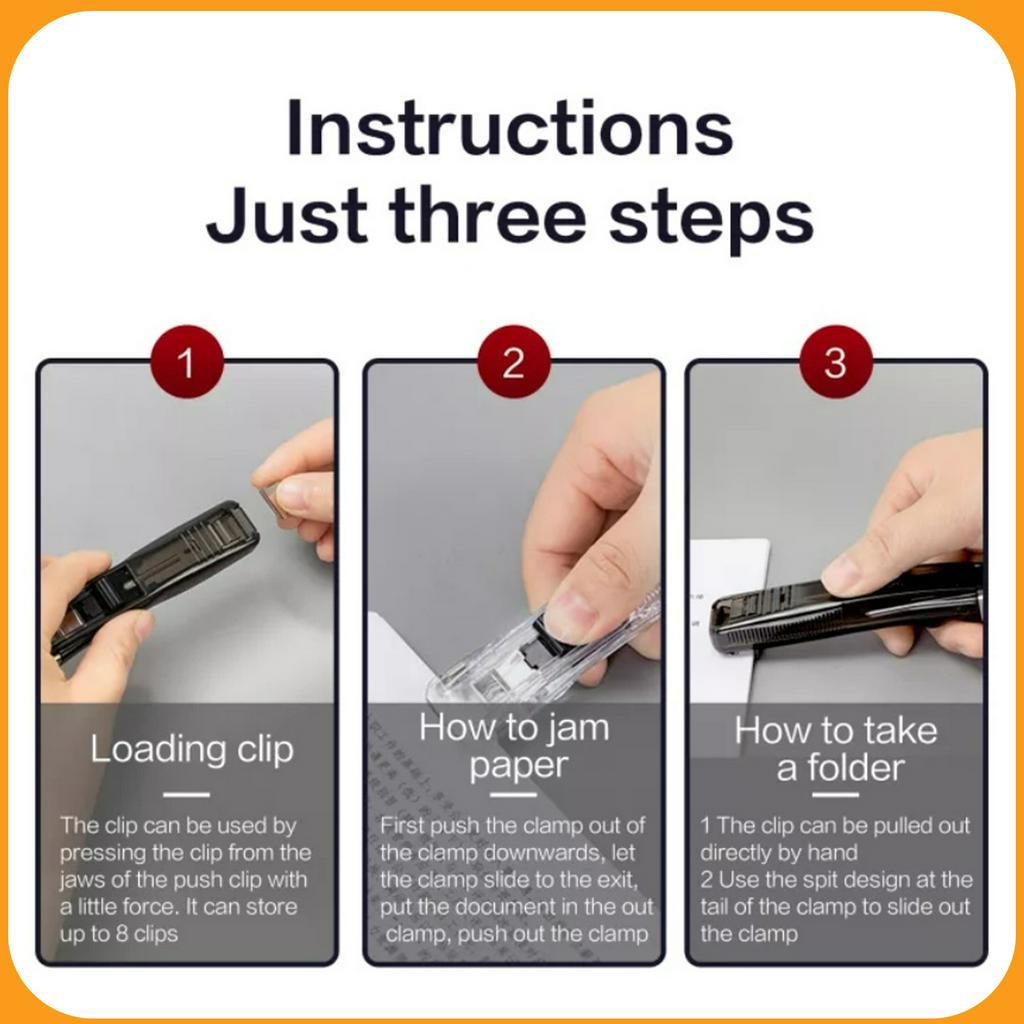 Instructions
Just three steps

1

Loading clip

The clip can be used by pressing the clip from the jaws of the push clip with a little force. It can store up to 8 clips

2

How to jam paper

First push the clamp out of the clamp downwards, let the clamp slide to the exit, put the document in the out clamp, push out the clamp

3

How to take a folder

1 The clip can be pulled out directly by hand
2 Use the spit design at the tail of the clamp to slide out the clamp