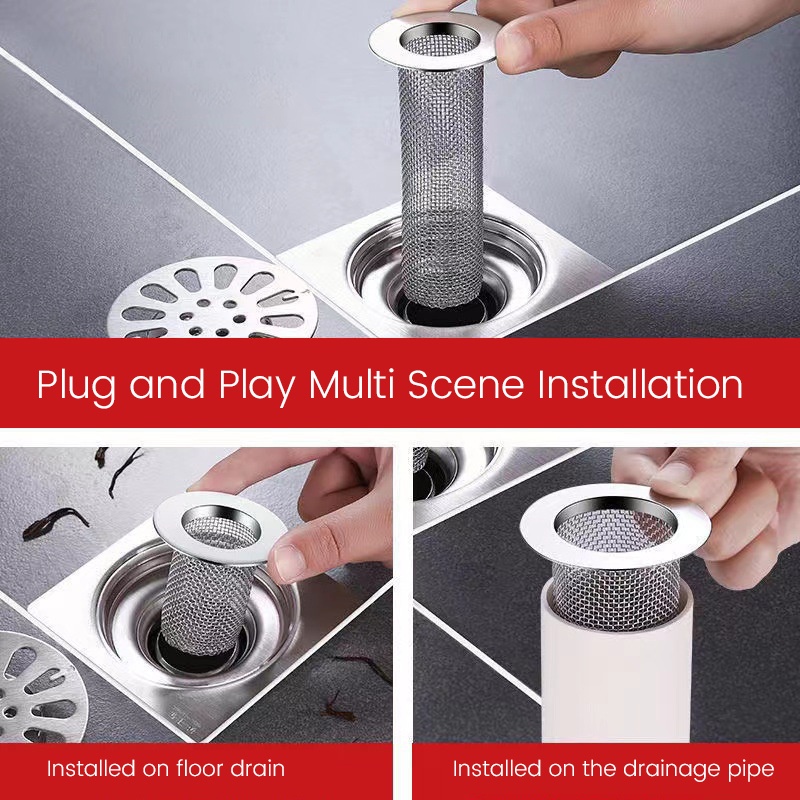 Plug and Play Multi Scene Installation

Installed on floor drain

Installed on the drainage pipe