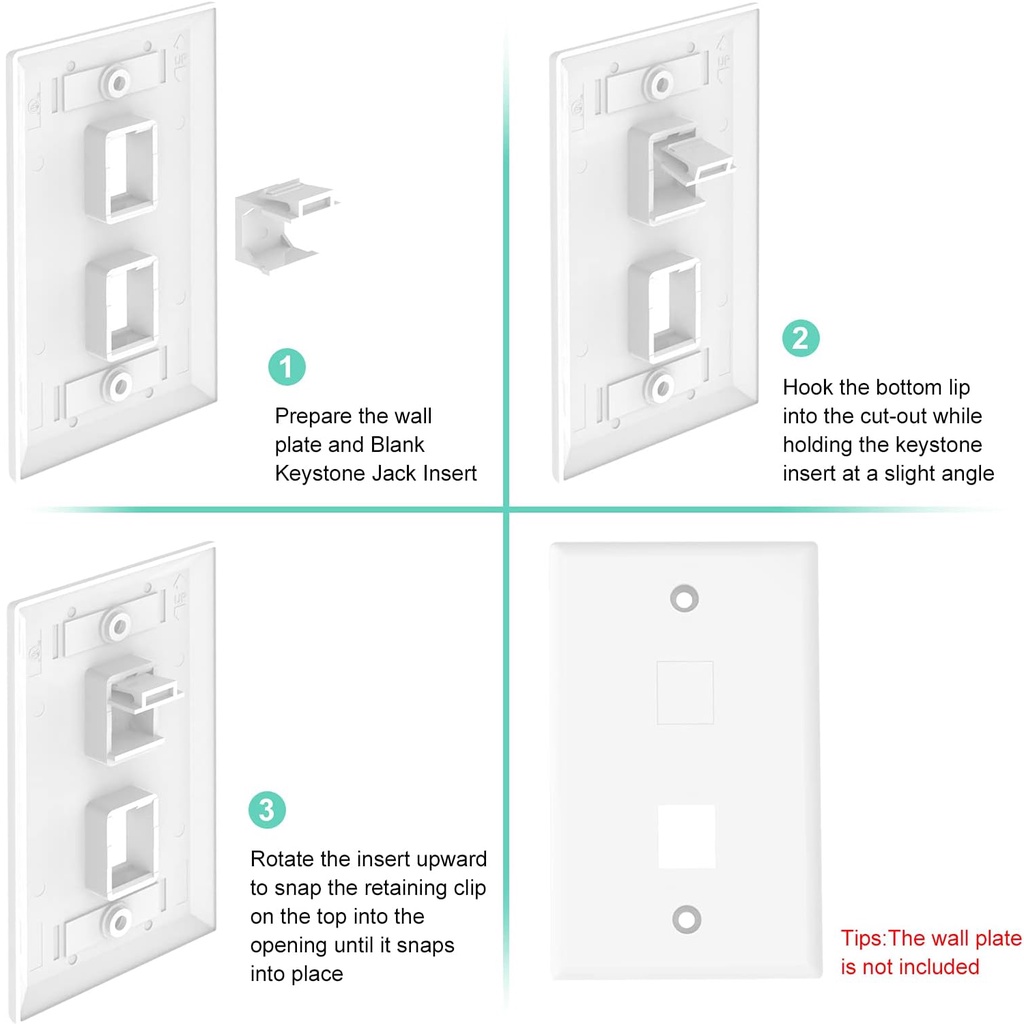 1

Prepare the wall plate and Blank Keystone Jack Insert

2

Hook the bottom lip into the cut-out while holding the keystone insert at a slight angle

3

Rotate the insert upward to snap the retaining clip on the top into the opening until it snaps into place

Tips:The wall plate is not included