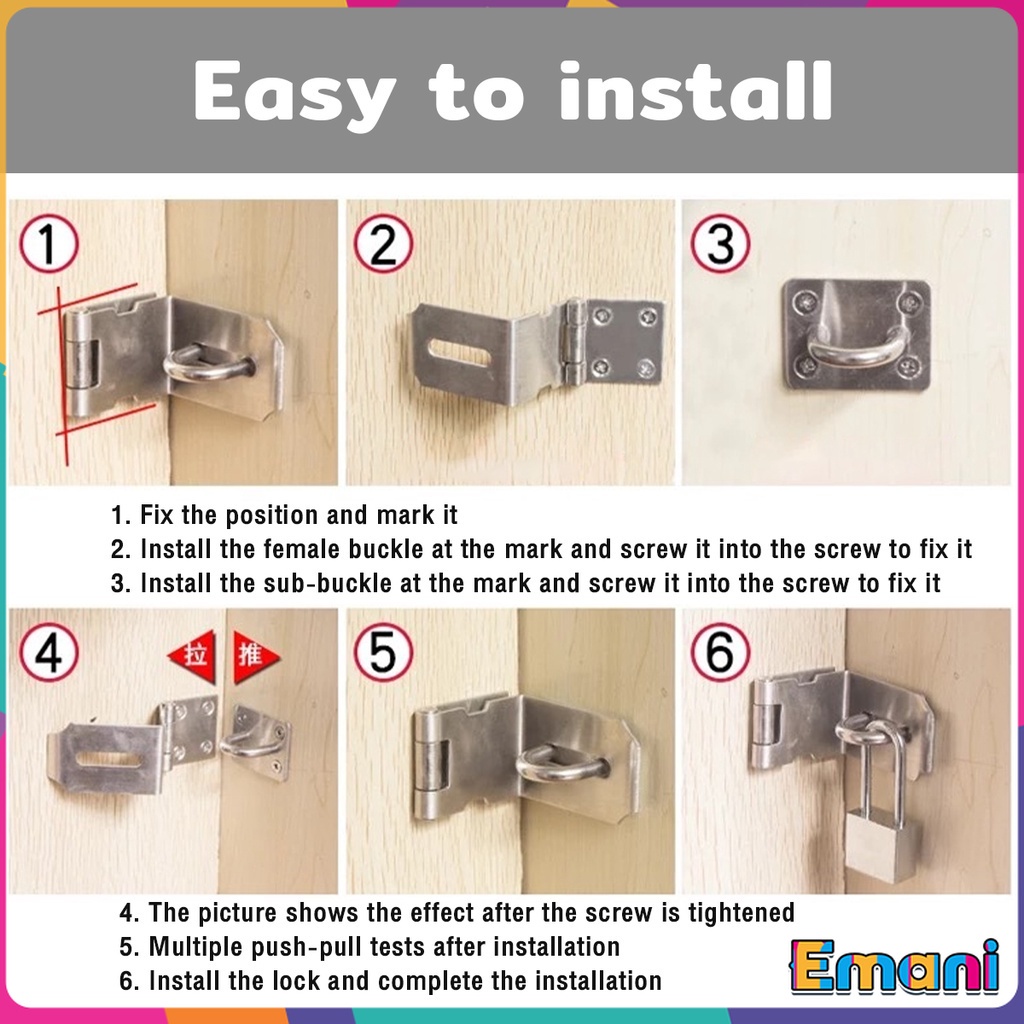 Easy to install

1

2

3

1. Fix the position and mark it
2. Install the female buckle at the mark and screw it into the screw to fix it
3. Install the sub-buckle at the mark and screw it into the screw to fix it

4

拉

推

5

6

4. The picture shows the effect after the screw is tightened
5. Multiple push-pull tests after installation
6. Install the lock and complete the installation

Emani