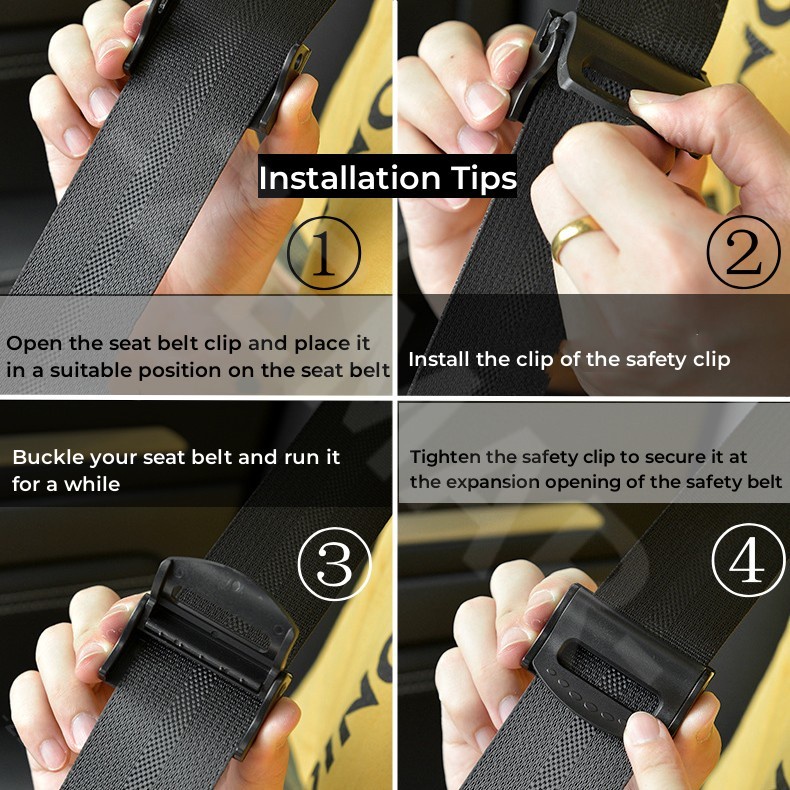 Installation Tips

①

Open the seat belt clip and place it in a suitable position on the seat belt

②

Install the clip of the safety clip

Buckle your seat belt and run it for a while

③

Tighten the safety clip to secure it at the expansion opening of the safety belt

④