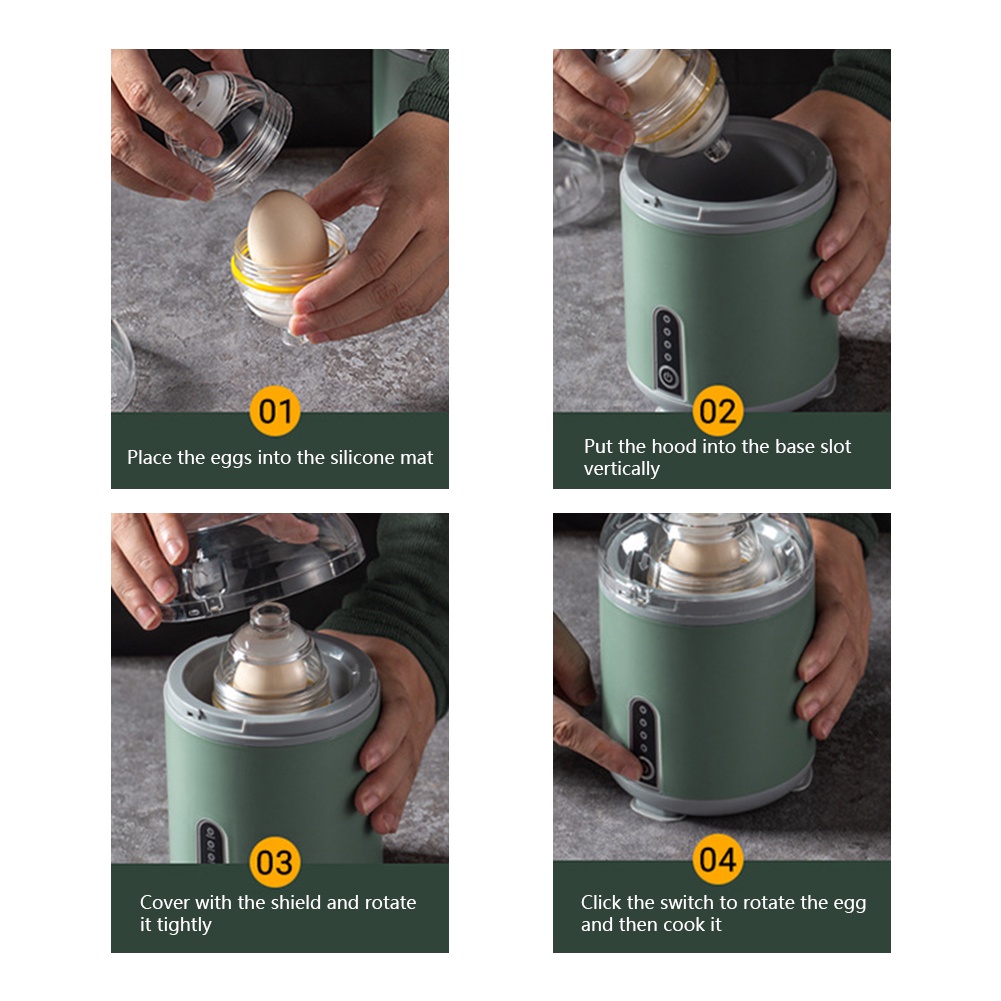 01
Place the eggs into the silicone mat

02
Put the hood into the base slot vertically

03
Cover with the shield and rotate it tightly

04
Click the switch to rotate the egg and then cook it