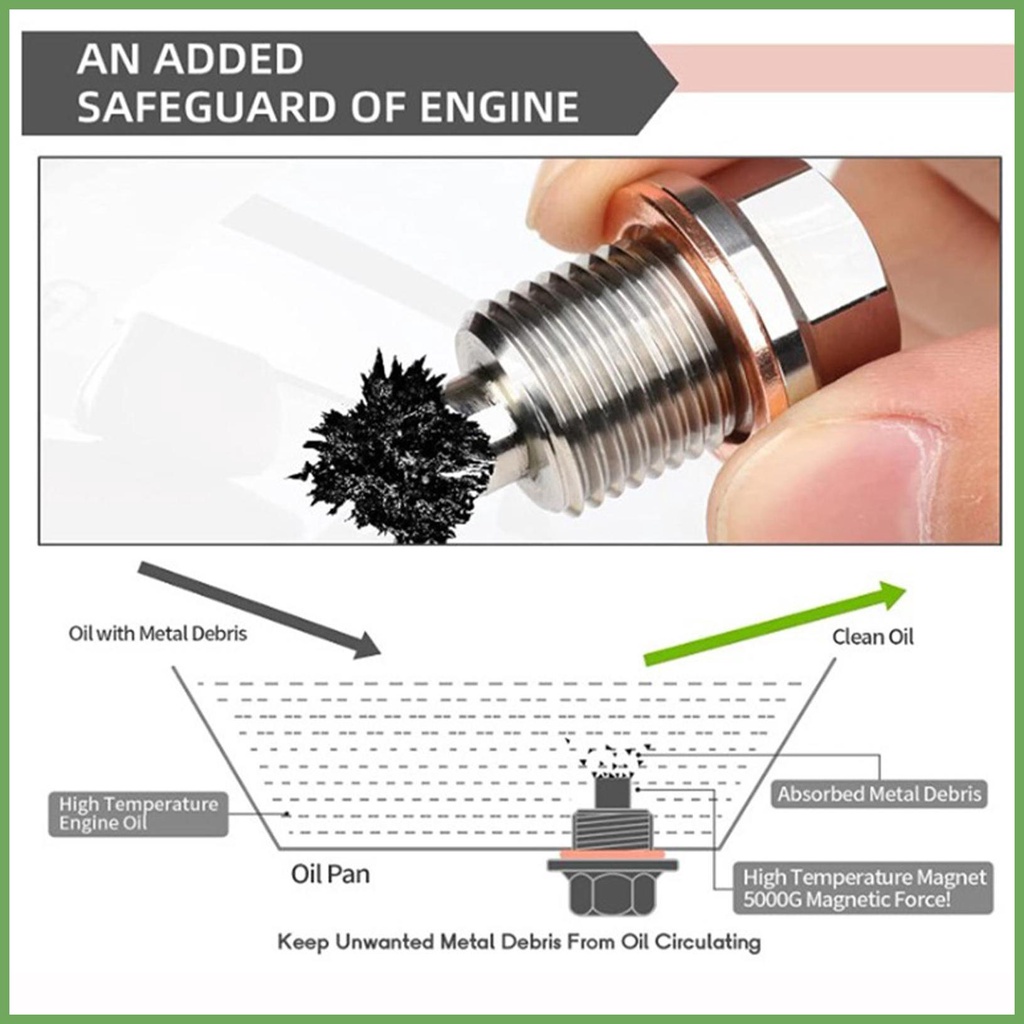 AN ADDED SAFEGUARD OF ENGINE

Oil with Metal Debris

Clean Oil

High Temperature Engine Oil

Absorbed Metal Debris

Oil Pan

High Temperature Magnet 5000G Magnetic Force!

Keep Unwanted Metal Debris From Oil Circulating