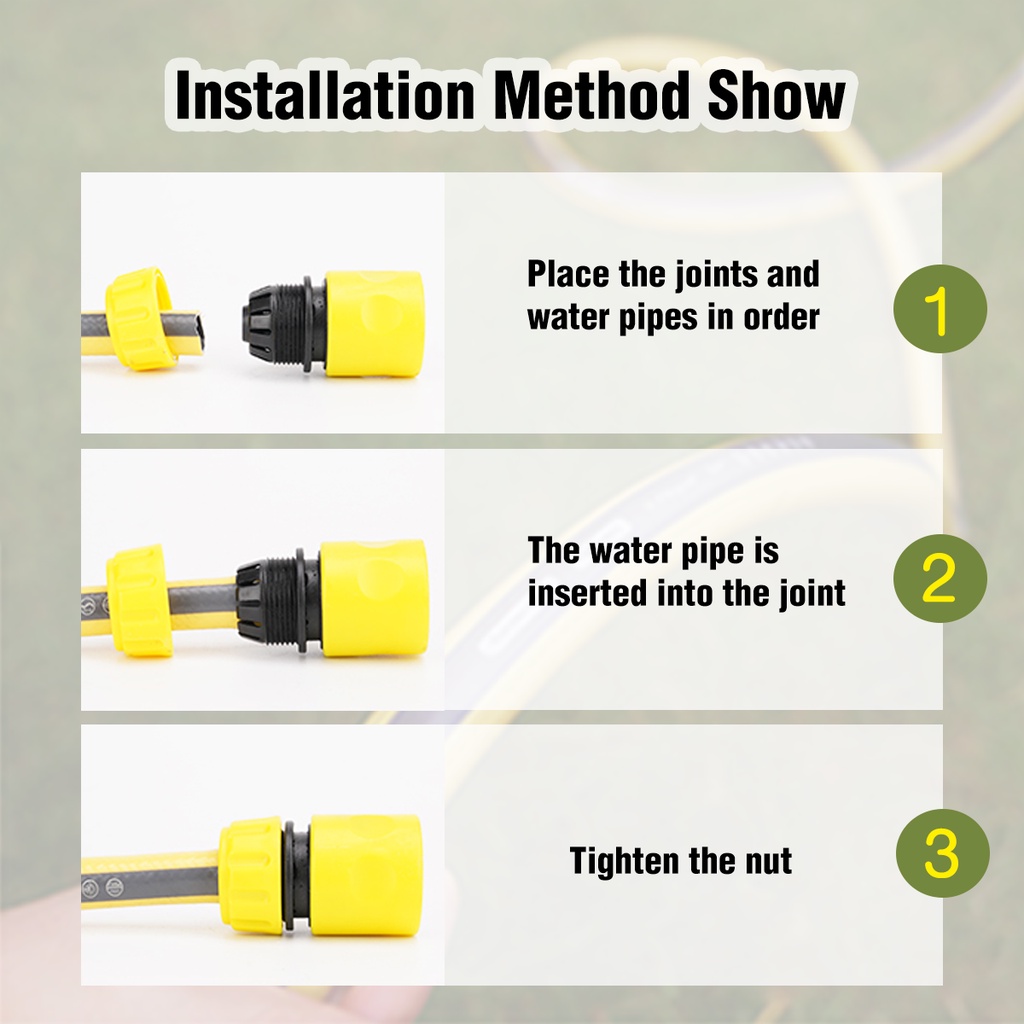 Installation Method Show

Place the joints and water pipes in order

1

The water pipe is inserted into the joint

2

Tighten the nut

3