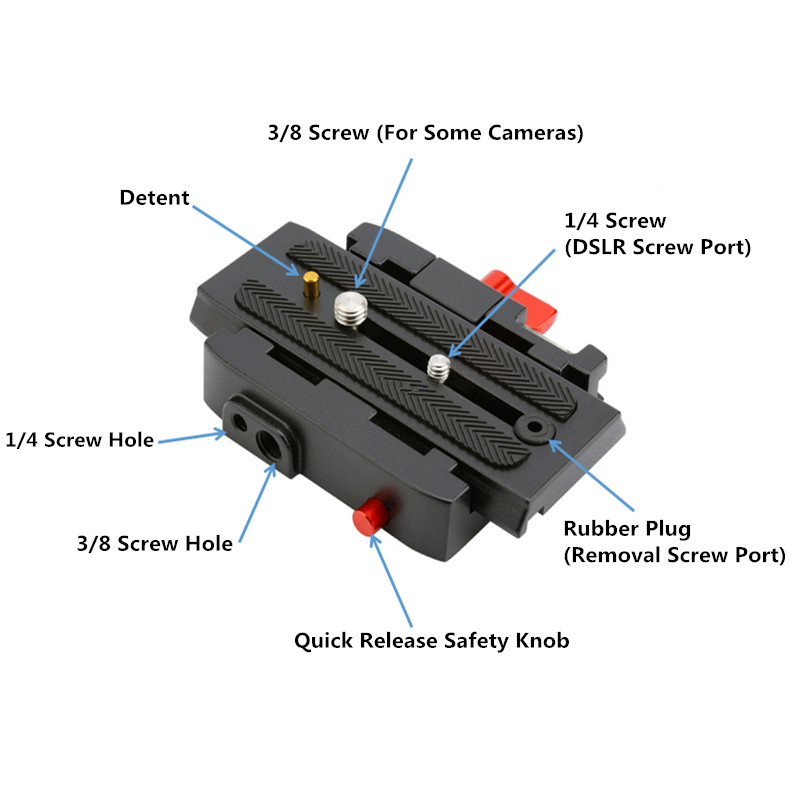 3/8 Screw (For Some Cameras)

Detent

1/4 Screw
(DSLR Screw Port)

1/4 Screw Hole

3/8 Screw Hole

Rubber Plug
(Removal Screw Port)

Quick Release Safety Knob