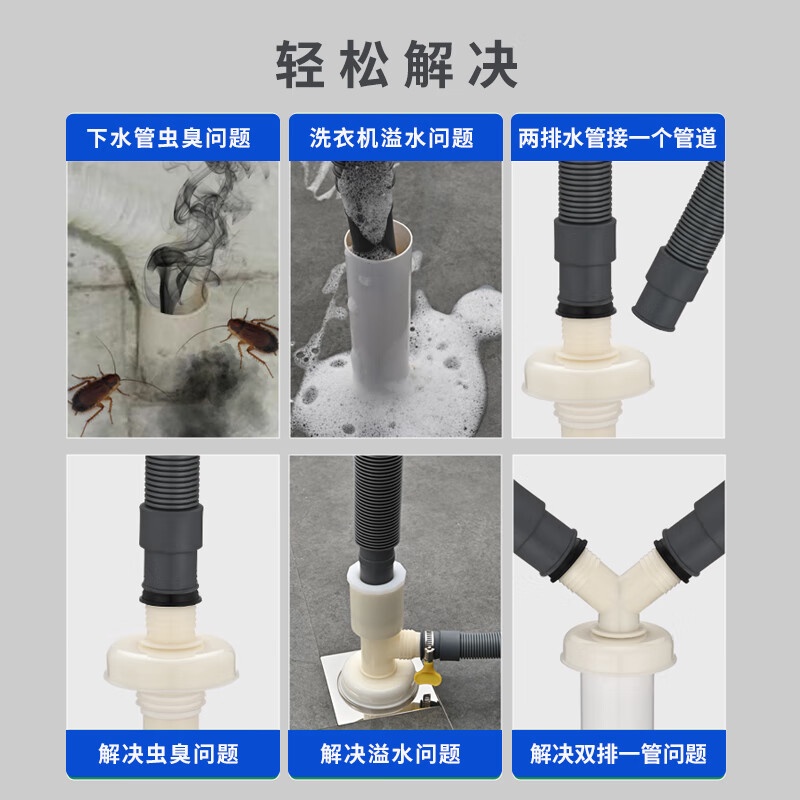 轻松解决

下水管虫臭问题

洗衣机溢水问题

两排水管接一个管道

解决虫臭问题

解决溢水问题

解决双排一管问题