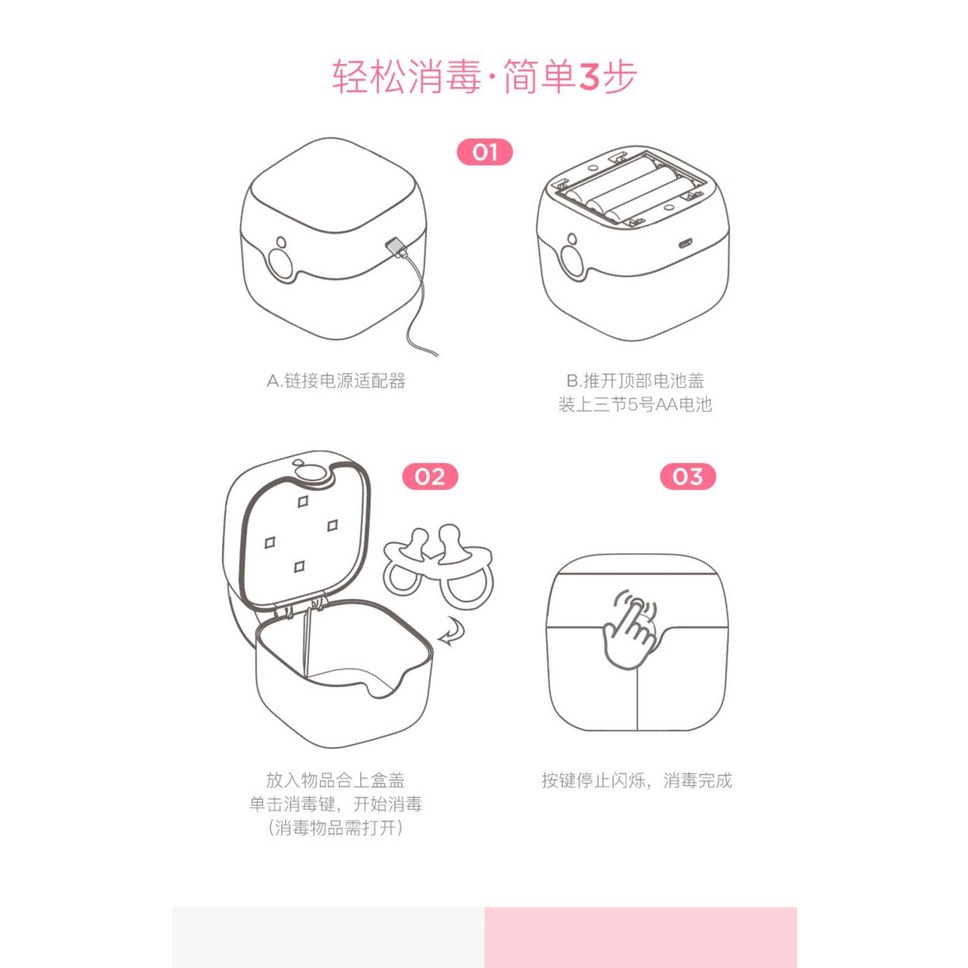 轻松消毒·简单3步

01

A.链接电源适配器

B.推开顶部电池盖
装上三节5号AA电池

02

放入物品合上盒盖
单击消毒键，开始消毒
(消毒物品需打开)

03

按键停止闪烁，消毒完成