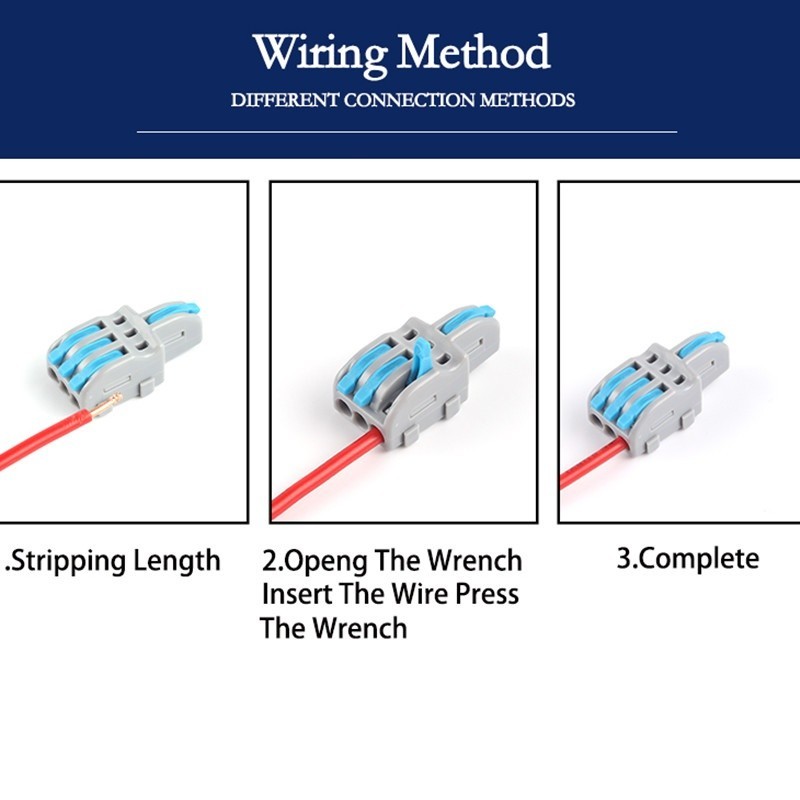 Wiring Method

DIFFERENT CONNECTION METHODS

.Stripping Length

2.Openg The Wrench Insert The Wire Press The Wrench

3.Complete