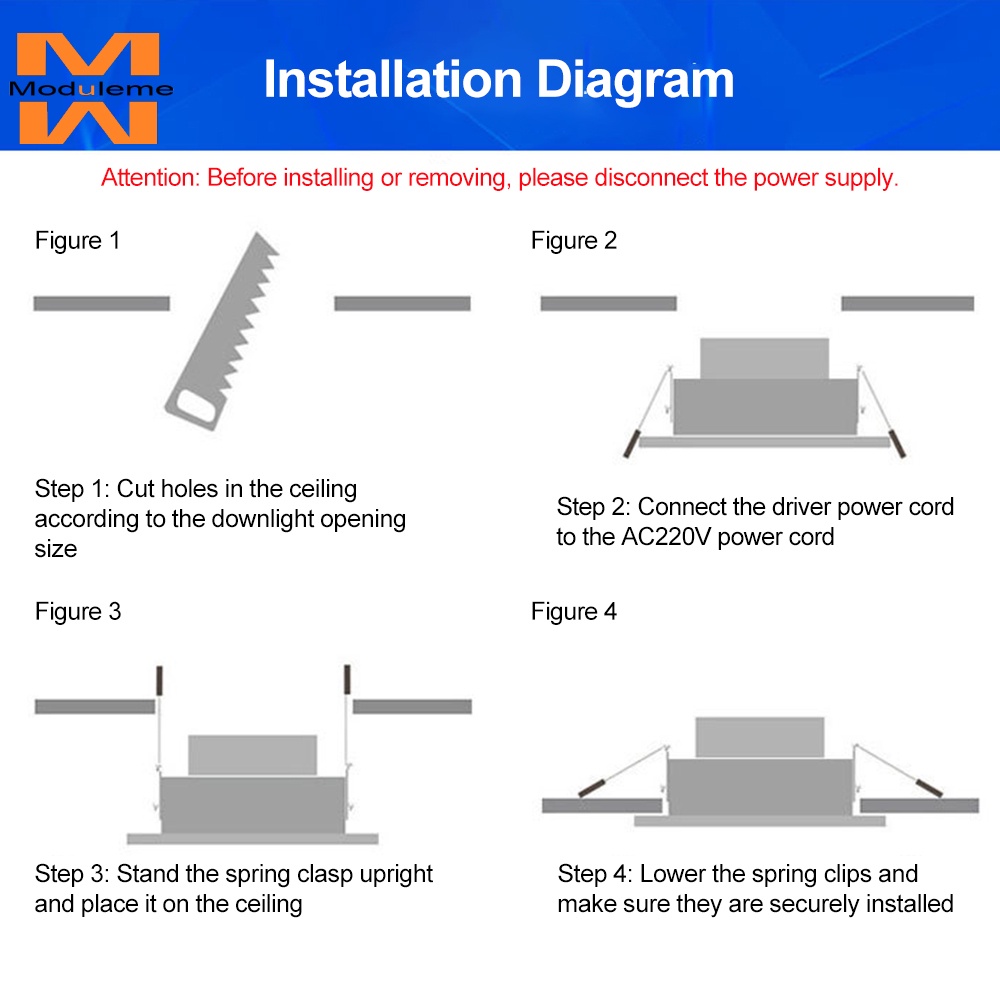 Moduleme

Installation Diagram

Attention: Before installing or removing, please disconnect the power supply.

Figure 1

Step 1: Cut holes in the ceiling according to the downlight opening size

Figure 2

Step 2: Connect the driver power cord to the AC220V power cord

Figure 3

Step 3: Stand the spring clasp upright and place it on the ceiling

Figure 4

Step 4: Lower the spring clips and make sure they are securely installed