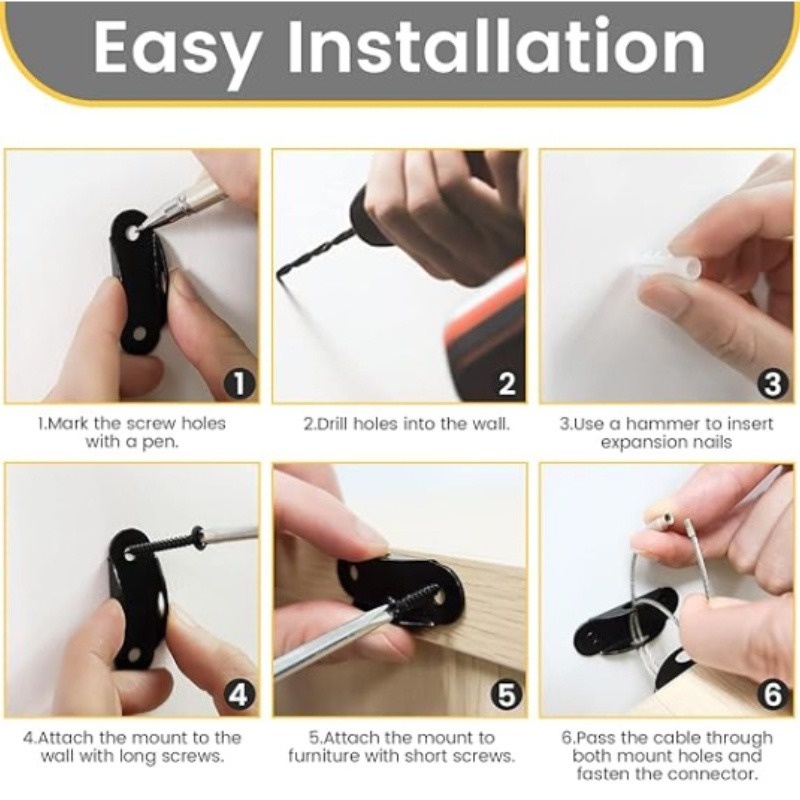 Easy Installation

1

1.Mark the screw holes with a pen.

2

2.Drill holes into the wall.

3

3.Use a hammer to insert expansion nails

4

4.Attach the mount to the wall with long screws.

5

5.Attach the mount to furniture with short screws.

6

6.Pass the cable through both mount holes and fasten the connector.