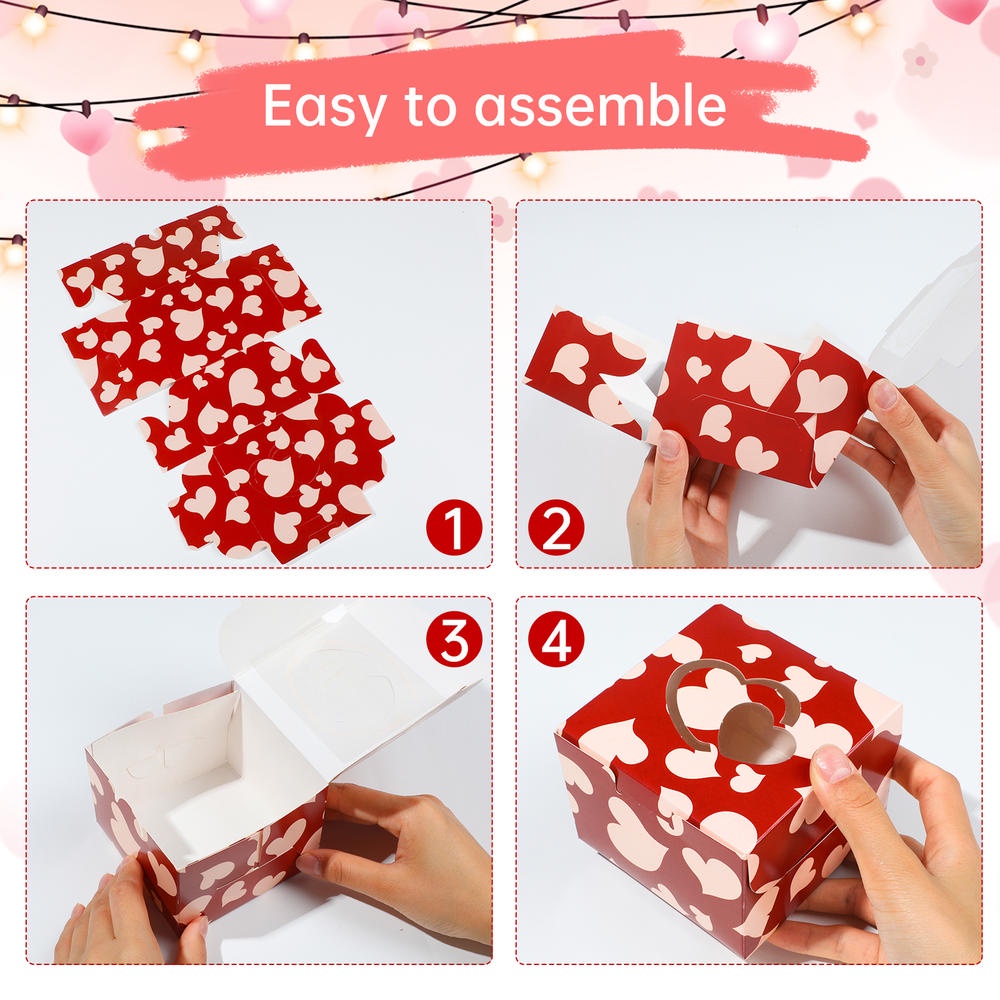 Easy to assemble

1

2

3

4