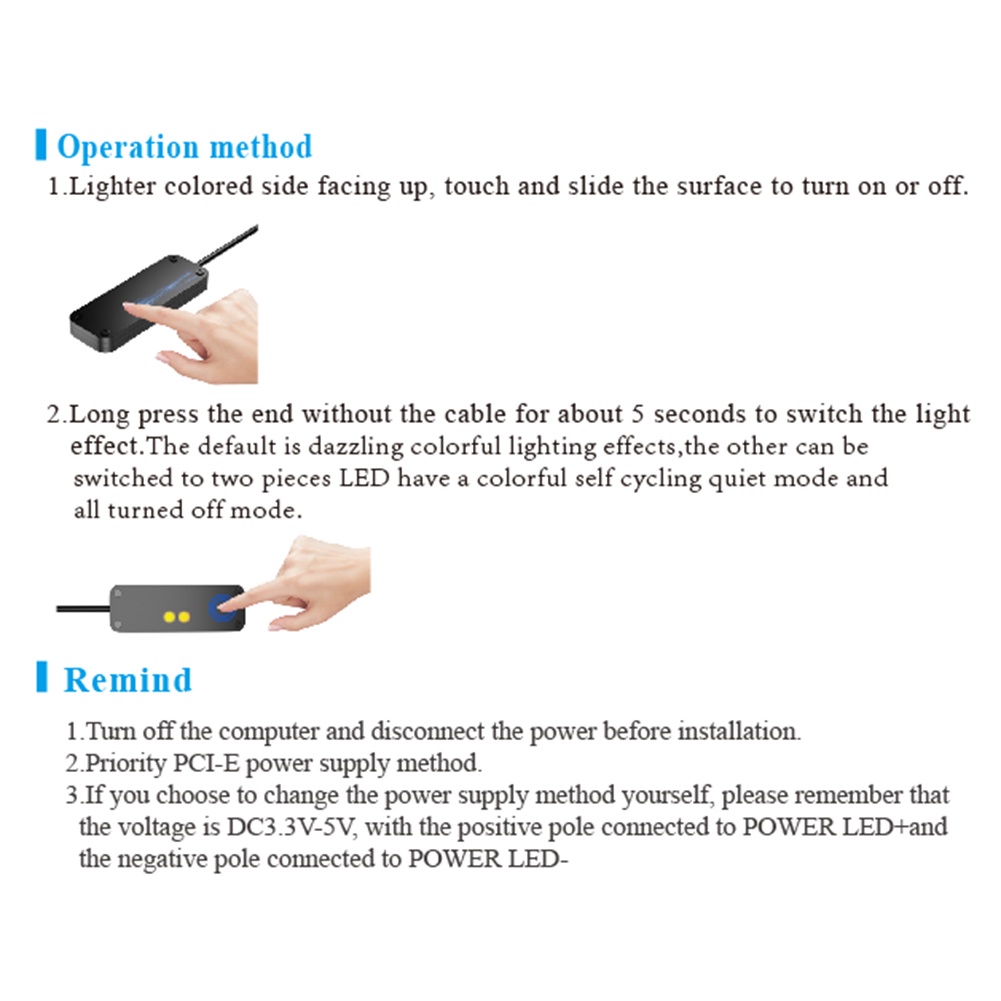 Operation method

1.Lighter colored side facing up, touch and slide the surface to turn on or off.

2.Long press the end without the cable for about 5 seconds to switch the light effect.The default is dazzling colorful lighting effects,the other can be switched to two pieces LED have a colorful self cycling quiet mode and all turned off mode.

Remind

1.Turn off the computer and disconnect the power before installation.
2.Priority PCI-E power supply method.
3.If you choose to change the power supply method yourself, please remember that the voltage is DC3.3V-5V, with the positive pole connected to POWER LED+and the negative pole connected to POWER LED-