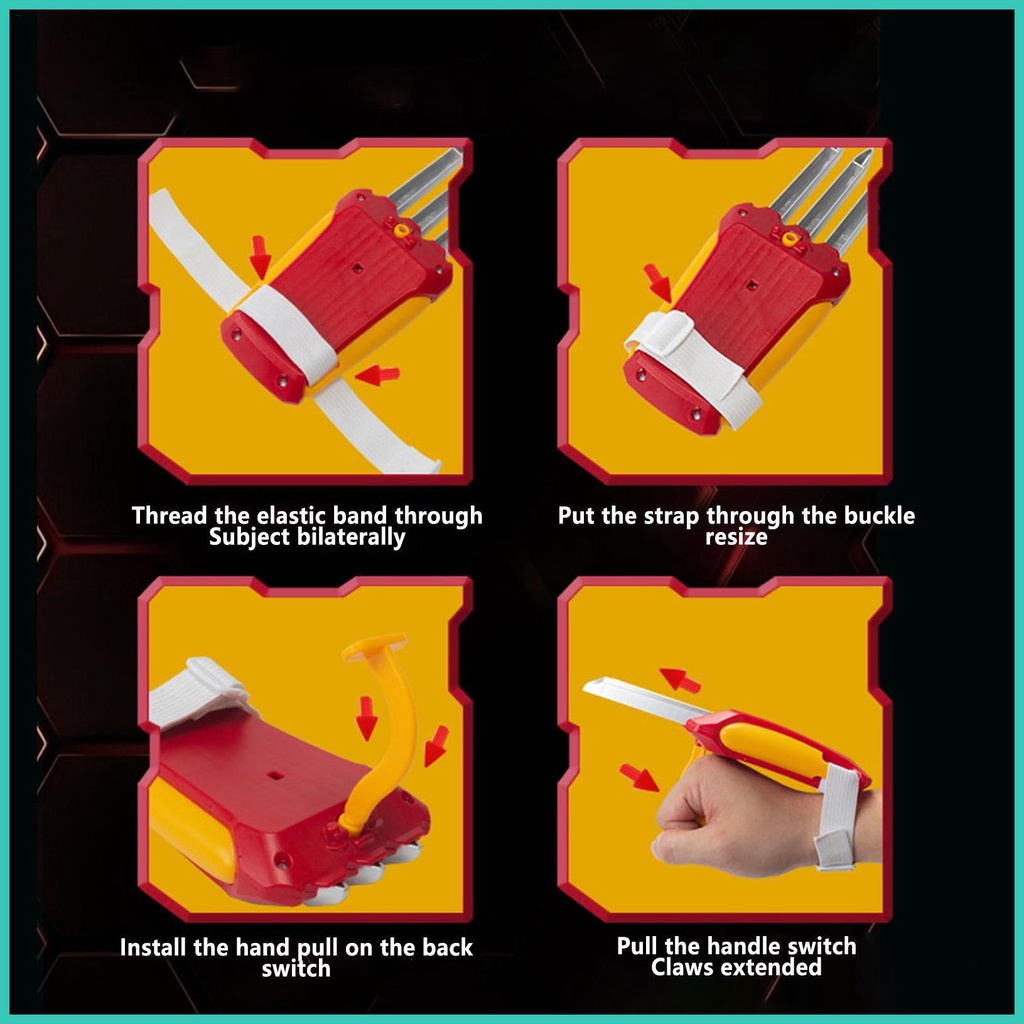 Thread the elastic band through Subject bilaterally

Put the strap through the buckle resize

Install the hand pull on the back switch

Pull the handle switch Claws extended