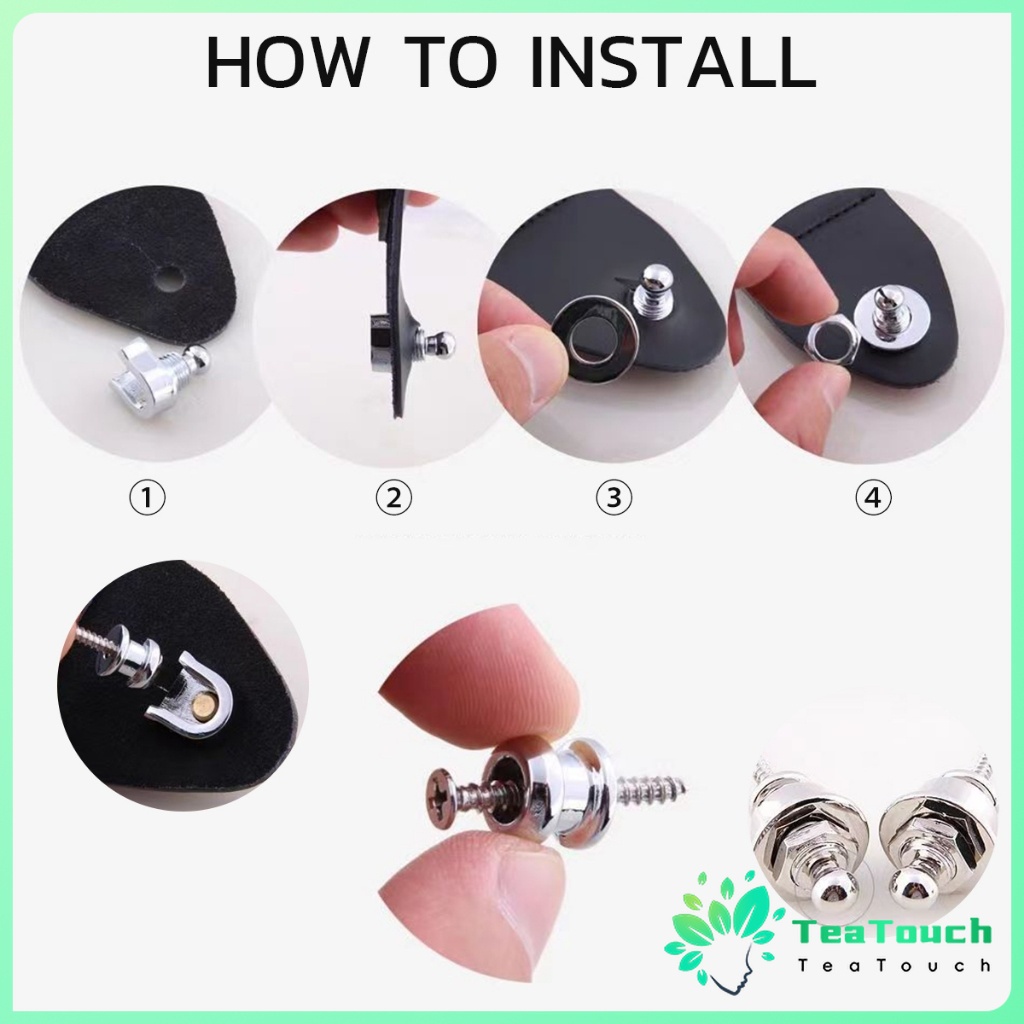 HOW TO INSTALL

①

②

③

④

TeaTouch
TeaTouch