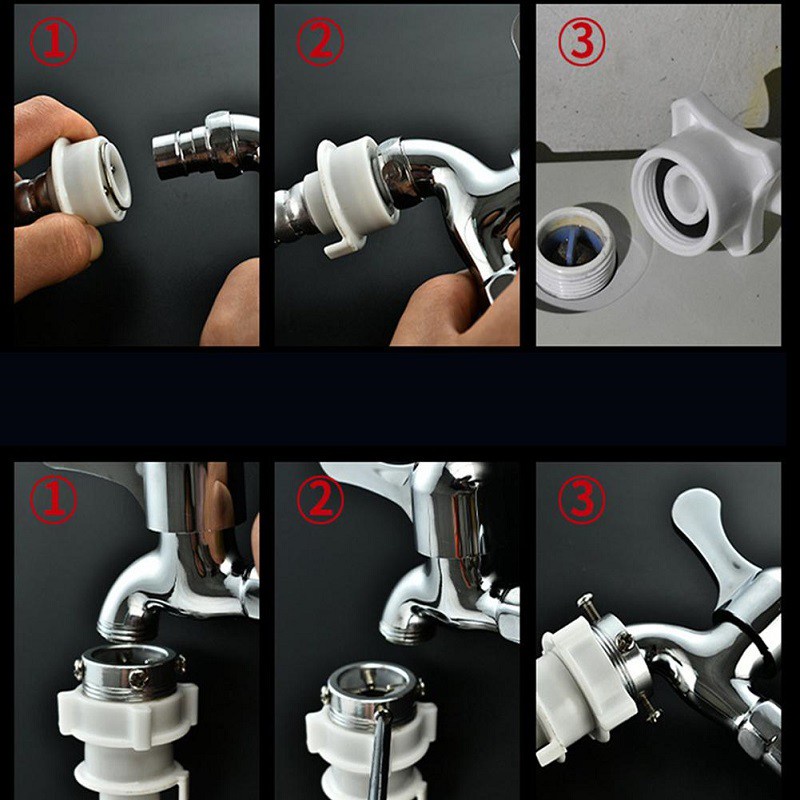 ①
②
③
①
②
③