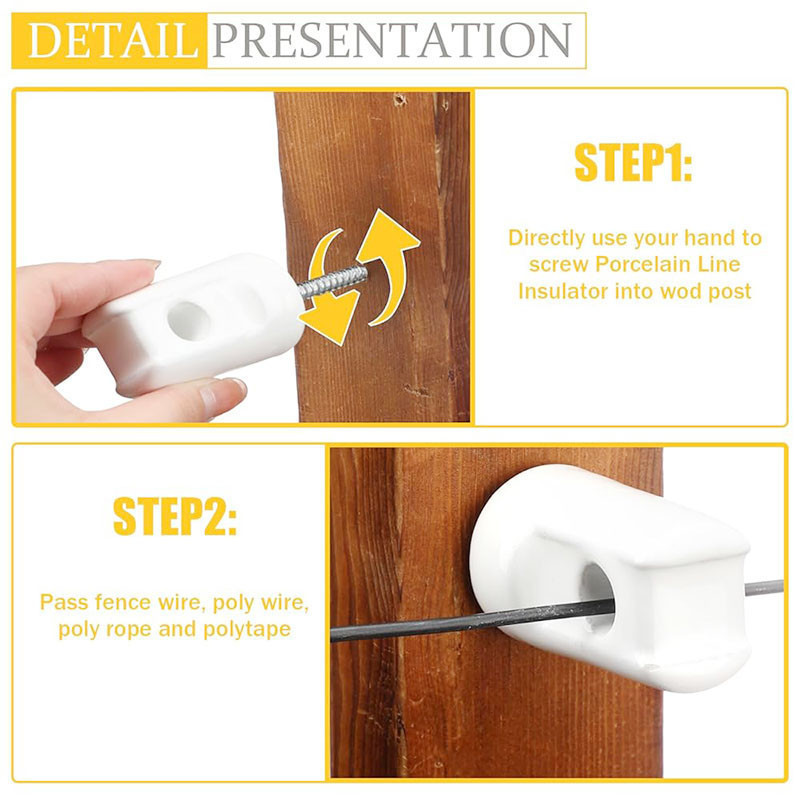 DETAIL PRESENTATION

STEP1:

Directly use your hand to screw Porcelain Line Insulator into wod post

STEP2:

Pass fence wire, poly wire, poly rope and polytape