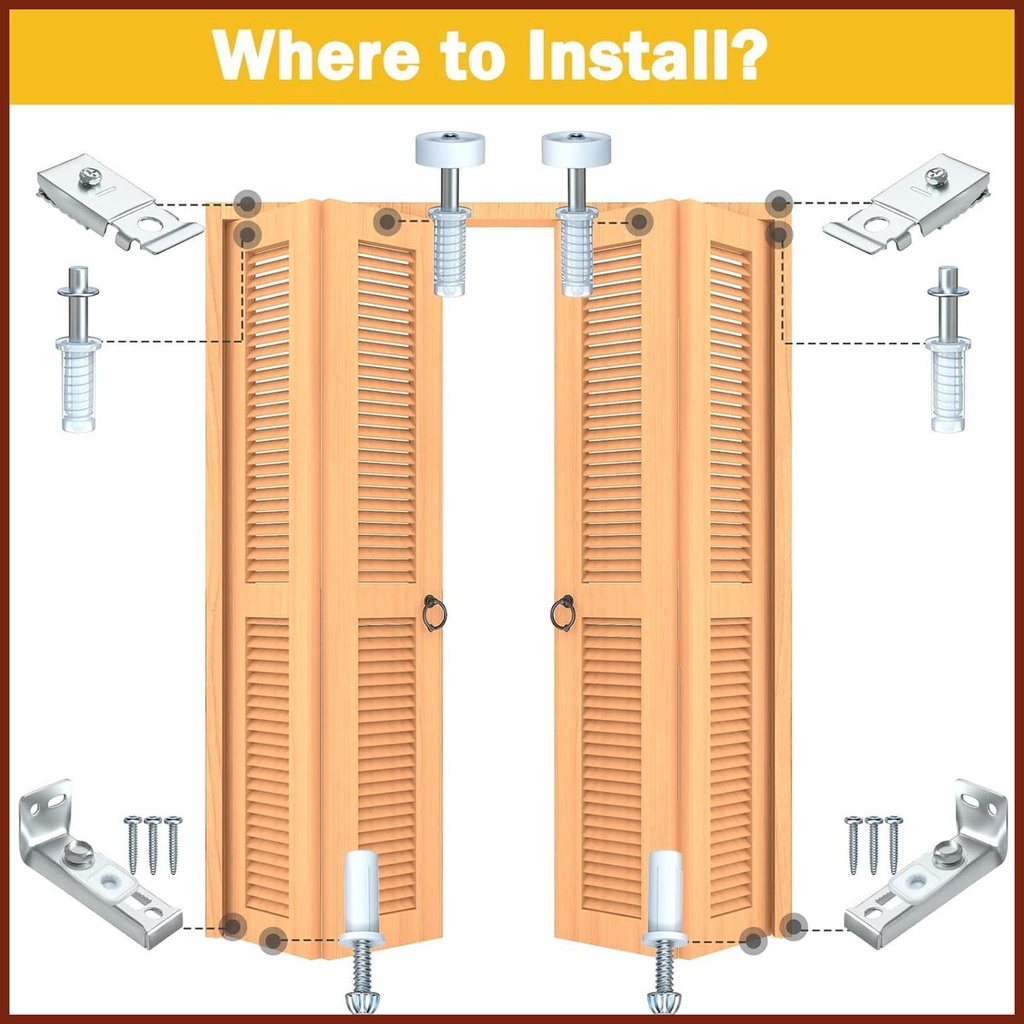 Where to Install?